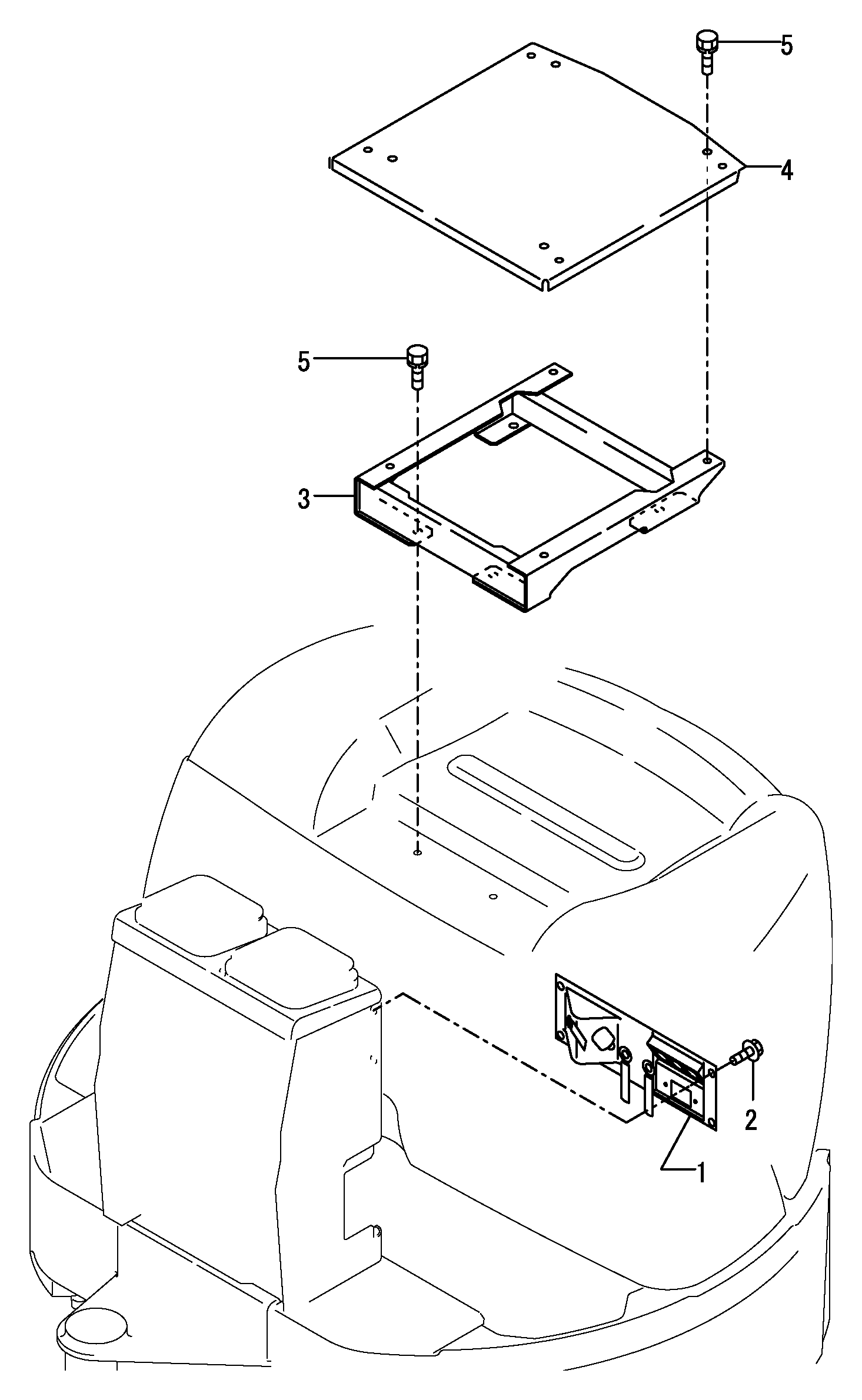 5
4
5
3
2
1