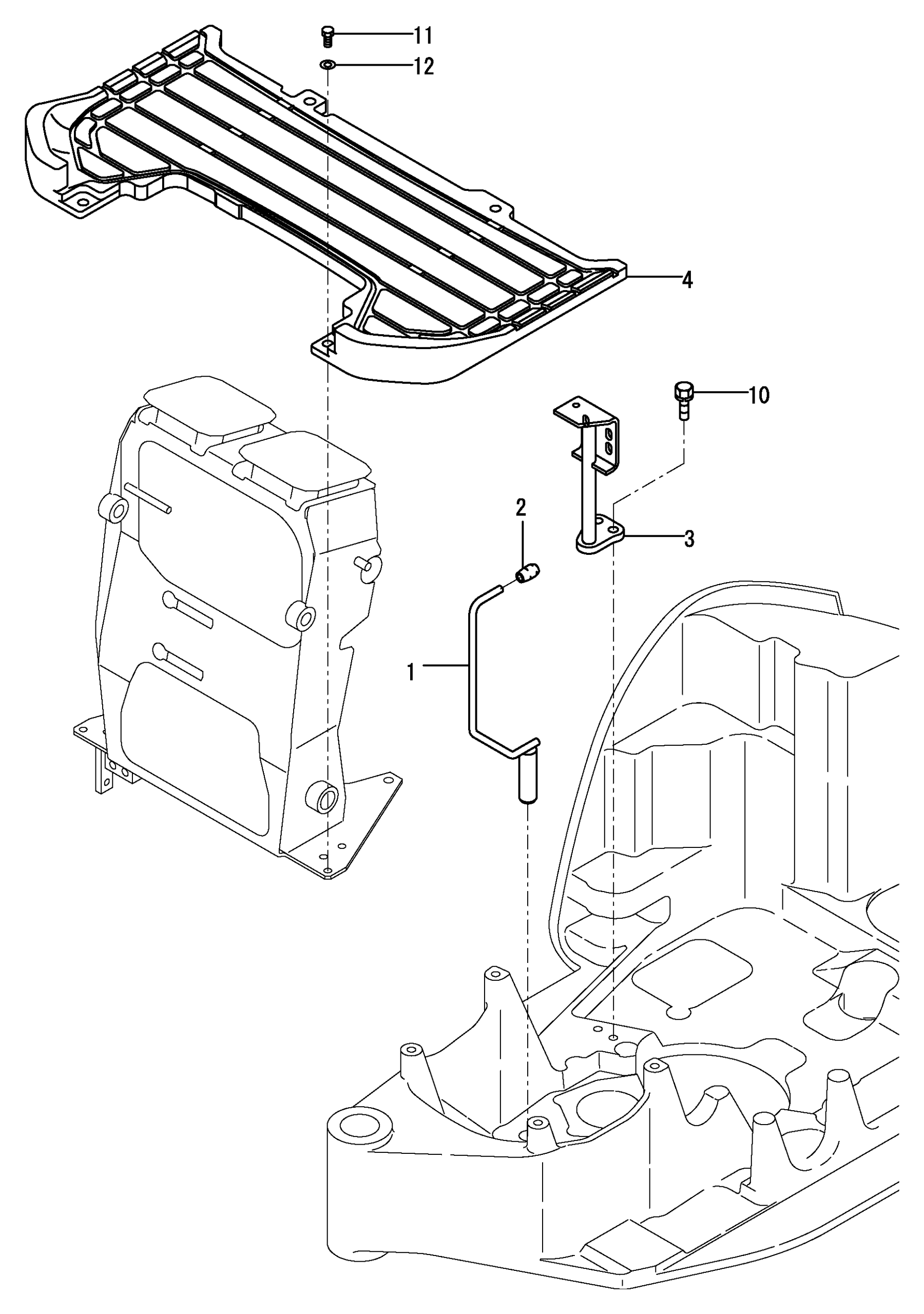 11
12
4
10
2
3
1