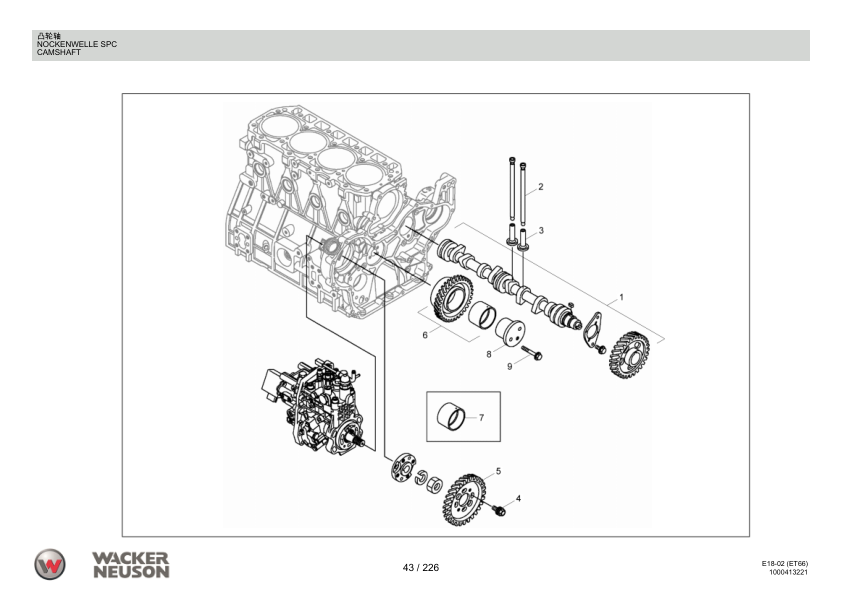 凸轮轴
NOCKENWELLE SPC
CAMSHAFT

2
3
1
6
8
9
7
5
4

WACKER NEUSON

43 / 226

E18-02 (ET66)
1000413221