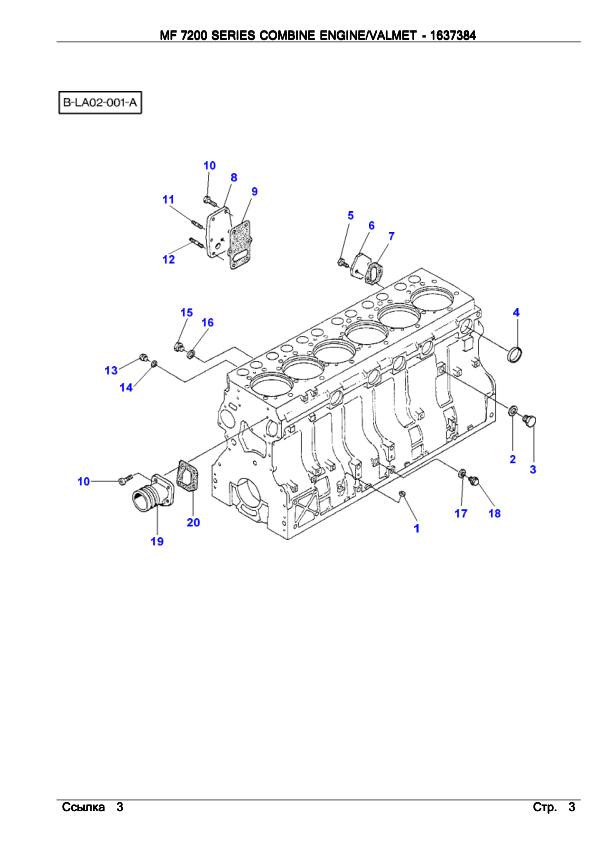 MF 7200 SERIES COMBINE ENGINE/VALMET - 1637384

B-LA02-001-A

10
8
9
11
12
5
6
7
4
15
16
13
14
2
3
10
20
19
1
17
18

Ссылка 3

Стр. 3