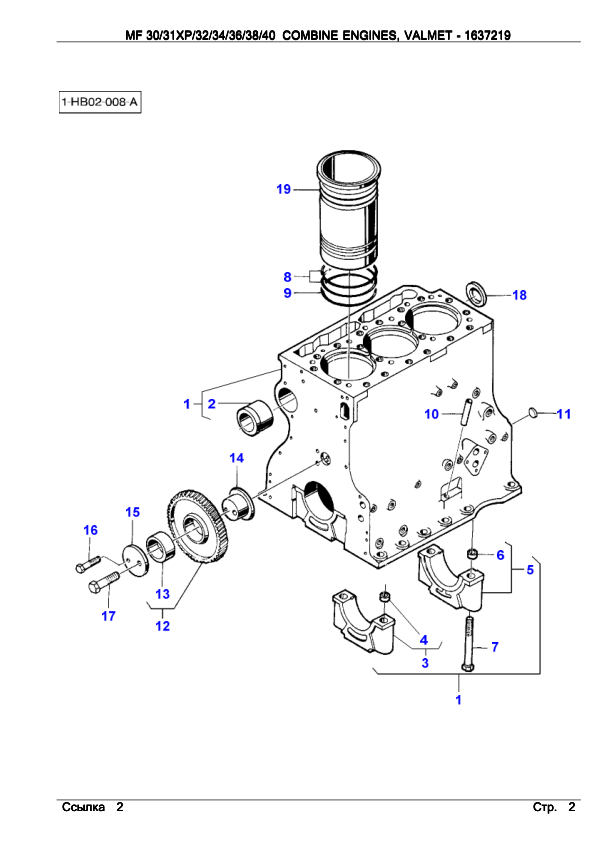 MF 30/31XP/32/34/36/38/40 COMBINE ENGINES, VALMET - 1637219

1-HB02-008-A

19
8
9
18
1
2
10
11
14
15
16
13
17
12
6
5
4
3
7
1

Ссылка 2

Стр. 2