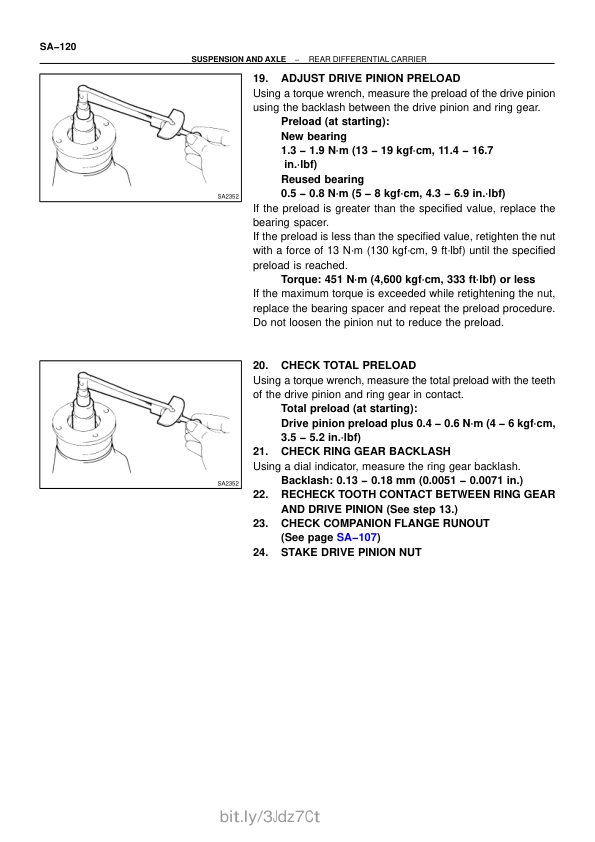 SA–120

SUSPENSION AND AXLE – REAR DIFFERENTIAL CARRIER

SA2352

19. ADJUST DRIVE PINION PRELOAD
Using a torque wrench, measure the preload of the drive pinion using the backlash between the drive pinion and ring gear.
Preload (at starting):
New bearing
1.3 – 1.9 N·m (13 – 19 kgf·cm, 11.4 – 16.7 in.·lbf)
Reused bearing
0.5 – 0.8 N·m (5 – 8 kgf·cm, 4.3 – 6.9 in.·lbf)
If the preload is greater than the specified value, replace the bearing spacer.
If the preload is less than the specified value, retighten the nut with a force of 13 N·m (130 kgf·cm, 9 ft·lbf) until the specified preload is reached.
Torque: 451 N·m (4,600 kgf·cm, 333 ft·lbf) or less
If the maximum torque is exceeded while retightening the nut, replace the bearing spacer and repeat the preload procedure. Do not loosen the pinion nut to reduce the preload.

SA2352

20. CHECK TOTAL PRELOAD
Using a torque wrench, measure the total preload with the teeth of the drive pinion and ring gear in contact.
Total preload (at starting):
Drive pinion preload plus 0.4 – 0.6 N·m (4 – 6 kgf·cm, 3.5 – 5.2 in.·lbf)
21. CHECK RING GEAR BACKLASH
Using a dial indicator, measure the ring gear backlash.
Backlash: 0.13 – 0.18 mm (0.0051 – 0.0071 in.)
22. RECHECK TOOTH CONTACT BETWEEN RING GEAR AND DRIVE PINION (See step 13.)
23. CHECK COMPANION FLANGE RUNOUT (See page SA–107)
24. STAKE DRIVE PINION NUT

bit.ly/3Jdz7Ct