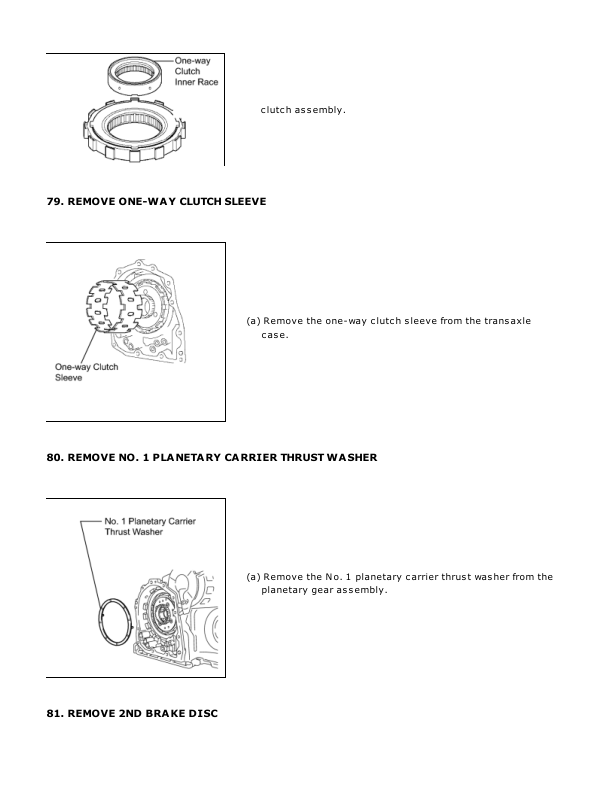 One-way Clutch Inner Race

clutch assembly.

79. REMOVE ONE-WAY CLUTCH SLEEVE

One-way Clutch Sleeve

(a) Remove the one-way clutch sleeve from the transaxle case.

80. REMOVE NO. 1 PLANETARY CARRIER THRUST WASHER

No. 1 Planetary Carrier Thrust Washer

(a) Remove the No. 1 planetary carrier thrust washer from the planetary gear assembly.

81. REMOVE 2ND BRAKE DISC