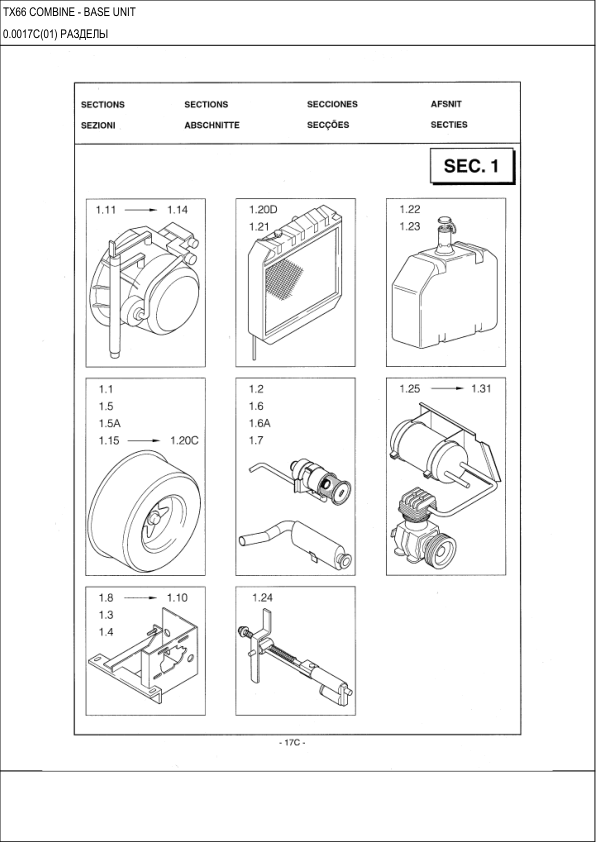 TX66 COMBINE - BASE UNIT
0.0017C(01) РАЗДЕЛЫ

| SECTIONS | SECTIONS | SECCIONES | AFSNIT |
|---|---|---|---|
| SEZIONI | ABSCHNITTE | SECÇÕES | SECTIES |

SEC. 1

1.11 → 1.14

1.20D
1.21

1.22
1.23

1.1
1.5
1.5A
1.15 → 1.20C

1.2
1.6
1.6A
1.7

1.25 → 1.31

1.8 → 1.10
1.3
1.4

1.24

- 17C -