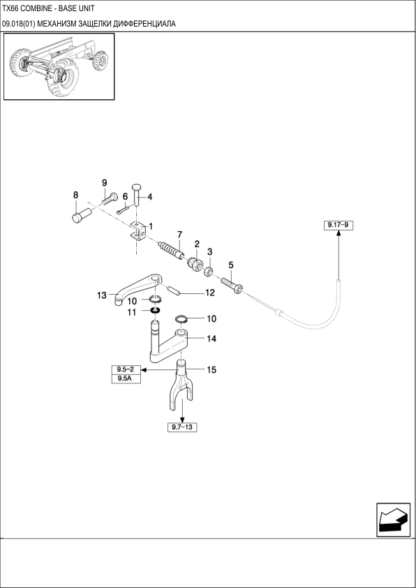 TX66 COMBINE - BASE UNIT

09.018(01) МЕХАНИЗМ ЗАЩЕЛКИ ДИФФЕРЕНЦИАЛА

9
8
6
4
1
7
2
3
5
9.17-9
13
10
12
11
10
14
9.5-2
9.5A
15
9.7-13