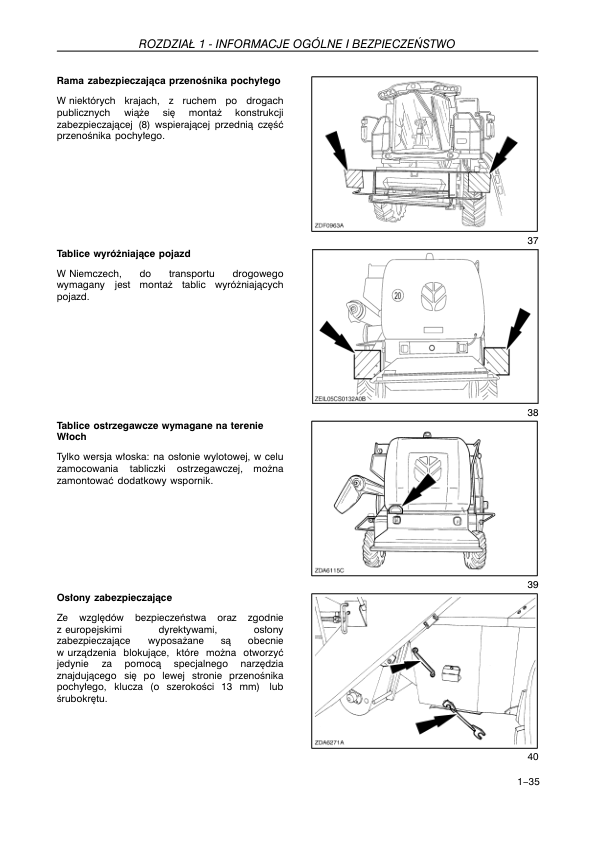 ROZDZIAŁ 1 - INFORMACJE OGÓLNE I BEZPIECZEŃSTWO

Rama zabezpieczająca przenośnika pochyłego

W niektórych krajach, z ruchem po drogach publicznych wiąże się montaż konstrukcji zabezpieczającej (8) wspierającej przednią część przenośnika pochyłego.

ZDF0963A

37

Tablice wyróżniające pojazd

W Niemczech, do transportu drogowego wymagany jest montaż tablic wyróżniających pojazd.

20

ZEIL05CS0132A0B

38

Tablice ostrzegawcze wymagane na terenie Włoch

Tylko wersja włoska: na osłonie wylotowej, w celu zamocowania tabliczki ostrzegawczej, można zamontować dodatkowy wspornik.

ZDA6115C

39

Osłony zabezpieczające

Ze względów bezpieczeństwa oraz zgodnie z europejskimi dyrektywami, osłony zabezpieczające wyposażane są obecnie w urządzenia blokujące, które można otworzyć jedynie za pomocą specjalnego narzędzia znajdującego się po lewej stronie przenośnika pochyłego, klucza (o szerokości 13 mm) lub śrubokrętu.

ZDA6271A

40

1–35