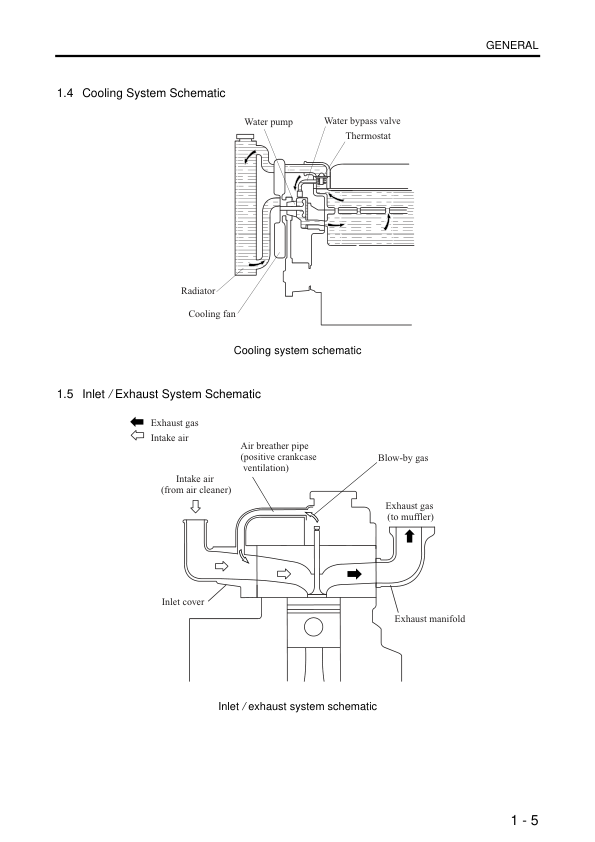 GENERAL

1.4 Cooling System Schematic

Water pump

Water bypass valve

Thermostat

Radiator

Cooling fan

Cooling system schematic

1.5 Inlet / Exhaust System Schematic

Exhaust gas

Intake air

Air breather pipe (positive crankcase ventilation)

Blow-by gas

Intake air (from air cleaner)

Exhaust gas (to muffler)

Inlet cover

Exhaust manifold

Inlet / exhaust system schematic

1 - 5