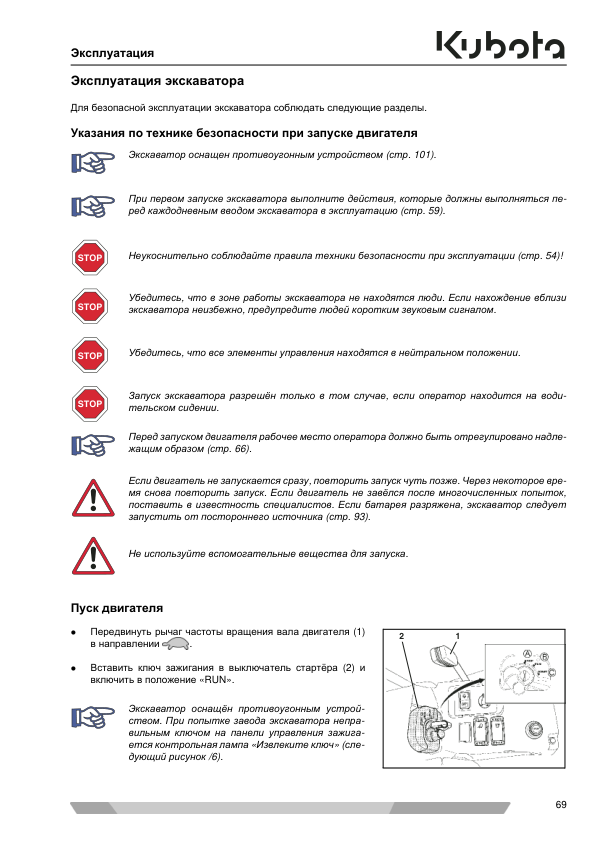 Эксплуатация

Kubota

Эксплуатация экскаватора

Для безопасной эксплуатации экскаватора соблюдать следующие разделы.

Указания по технике безопасности при запуске двигателя

Экскаватор оснащен противоугонным устройством (стр. 101).

При первом запуске экскаватора выполните действия, которые должны выполняться перед каждодневным вводом экскаватора в эксплуатацию (стр. 59).

STOP

Неукоснительно соблюдайте правила техники безопасности при эксплуатации (стр. 54)!

STOP

Убедитесь, что в зоне работы экскаватора не находятся люди. Если нахождение вблизи экскаватора неизбежно, предупредите людей коротким звуковым сигналом.

STOP

Убедитесь, что все элементы управления находятся в нейтральном положении.

STOP

Запуск экскаватора разрешён только в том случае, если оператор находится на водительском сидении.

Перед запуском двигателя рабочее место оператора должно быть отрегулировано надлежащим образом (стр. 66).

Если двигатель не запускается сразу, повторить запуск чуть позже. Через некоторое время снова повторить запуск. Если двигатель не завёлся после многочисленных попыток, поставить в известность специалистов. Если батарея разряжена, экскаватор следует запустить от постороннего источника (стр. 93).

Не используйте вспомогательные вещества для запуска.

Пуск двигателя

● Передвинуть рычаг частоты вращения вала двигателя (1) в направлении .

● Вставить ключ зажигания в выключатель стартёра (2) и включить в положение «RUN».

Экскаватор оснащён противоугонным устройством. При попытке завода экскаватора неправильным ключом на панели управления зажигается контрольная лампа «Извлеките ключ» (следующий рисунок /6).

2
1
A
B
C

69