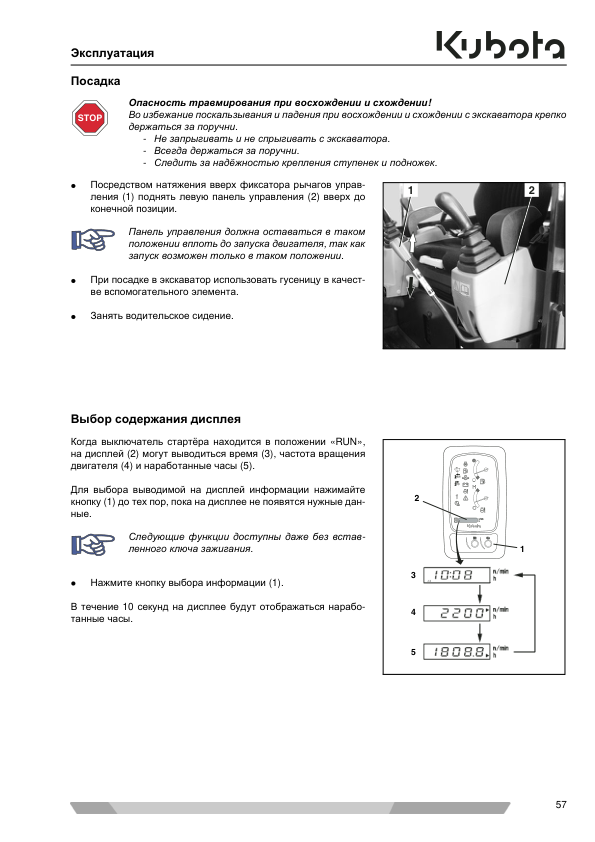 Эксплуатация

Kubota

Посадка

STOP

Опасность травмирования при восхождении и схождении!
Во избежание поскальзывания и падения при восхождении и схождении с экскаватора крепко держаться за поручни.
- Не запрыгивать и не спрыгивать с экскаватора.
- Всегда держаться за поручни.
- Следить за надёжностью крепления ступенек и подножек.

● Посредством натяжения вверх фиксатора рычагов управления (1) поднять левую панель управления (2) вверх до конечной позиции.

Панель управления должна оставаться в таком положении вплоть до запуска двигателя, так как запуск возможен только в таком положении.

● При посадке в экскаватор использовать гусеницу в качестве вспомогательного элемента.

● Занять водительское сидение.

1
2

Выбор содержания дисплея

Когда выключатель стартёра находится в положении «RUN», на дисплей (2) могут выводиться время (3), частота вращения двигателя (4) и наработанные часы (5).

Для выбора выводимой на дисплей информации нажимайте кнопку (1) до тех пор, пока на дисплее не появятся нужные данные.

Следующие функции доступны даже без вставленного ключа зажигания.

● Нажмите кнопку выбора информации (1).

В течение 10 секунд на дисплее будут отображаться наработанные часы.

2
1
3 10:08 n/min h
4 2200 n/min h
5 1808.8 n/min h

57