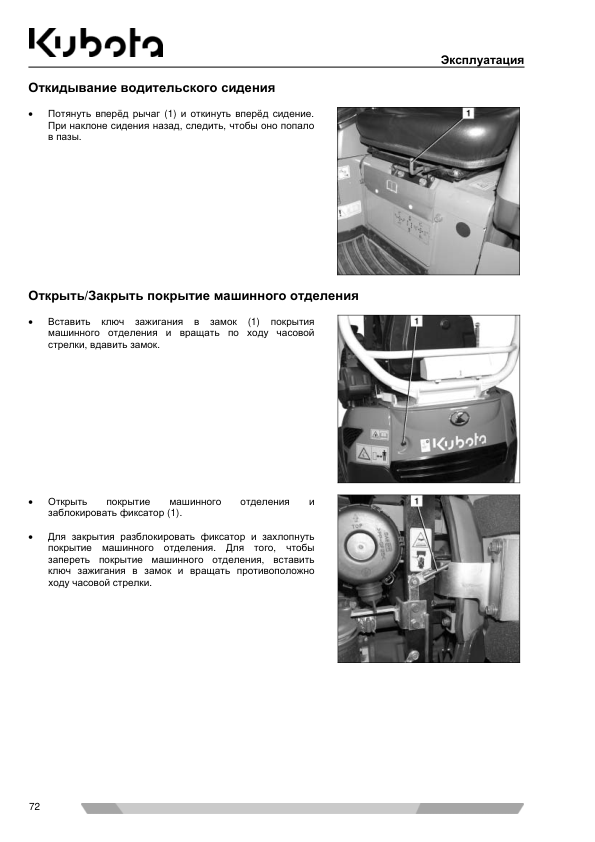 Kubota

Эксплуатация

Откидывание водительского сидения

• Потянуть вперёд рычаг (1) и откинуть вперёд сидение. При наклоне сидения назад, следить, чтобы оно попало в пазы.

1

Открыть/Закрыть покрытие машинного отделения

• Вставить ключ зажигания в замок (1) покрытия машинного отделения и вращать по ходу часовой стрелки, вдавить замок.

1

Kubota

• Открыть покрытие машинного отделения и заблокировать фиксатор (1).

• Для закрытия разблокировать фиксатор и захлопнуть покрытие машинного отделения. Для того, чтобы запереть покрытие машинного отделения, вставить ключ зажигания в замок и вращать противоположно ходу часовой стрелки.

1

TOP

72