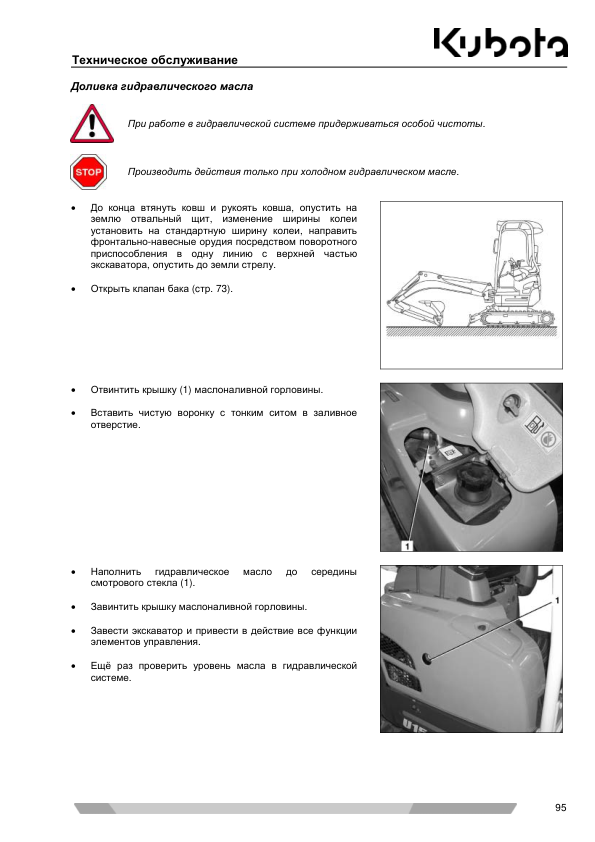 Kubota

Техническое обслуживание

Доливка гидравлического масла

При работе в гидравлической системе придерживаться особой чистоты.

STOP

Производить действия только при холодном гидравлическом масле.

• До конца втянуть ковш и рукоять ковша, опустить на землю отвальный щит, изменение ширины колеи установить на стандартную ширину колеи, направить фронтально-навесные орудия посредством поворотного приспособления в одну линию с верхней частью экскаватора, опустить до земли стрелу.

• Открыть клапан бака (стр. 73).

• Отвинтить крышку (1) маслоналивной горловины.

• Вставить чистую воронку с тонким ситом в заливное отверстие.

1

• Наполнить гидравлическое масло до середины смотрового стекла (1).

• Завинтить крышку маслоналивной горловины.

• Завести экскаватор и привести в действие все функции элементов управления.

• Ещё раз проверить уровень масла в гидравлической системе.

1

U15

95