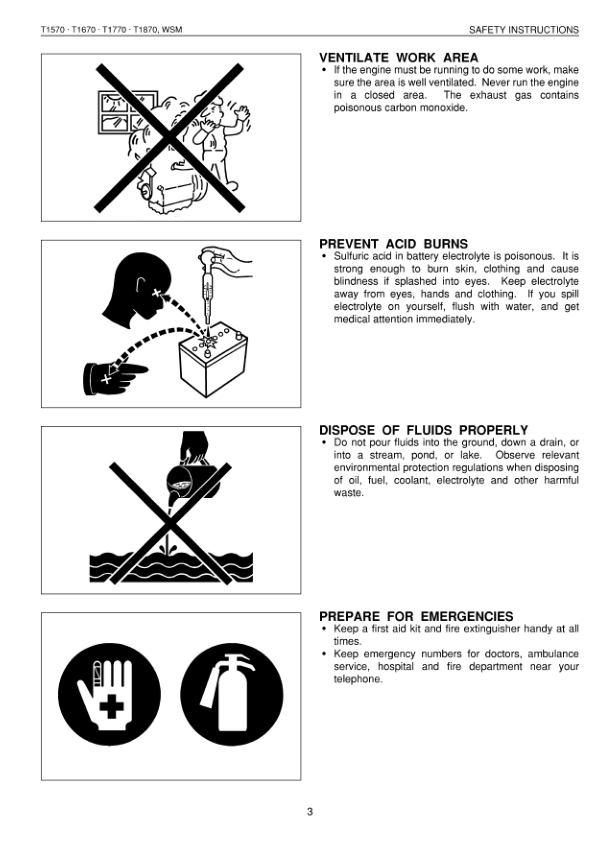 T1570 · T1670 · T1770 · T1870, WSM

SAFETY INSTRUCTIONS

VENTILATE WORK AREA
• If the engine must be running to do some work, make sure the area is well ventilated. Never run the engine in a closed area. The exhaust gas contains poisonous carbon monoxide.

PREVENT ACID BURNS
• Sulfuric acid in battery electrolyte is poisonous. It is strong enough to burn skin, clothing and cause blindness if splashed into eyes. Keep electrolyte away from eyes, hands and clothing. If you spill electrolyte on yourself, flush with water, and get medical attention immediately.

DISPOSE OF FLUIDS PROPERLY
• Do not pour fluids into the ground, down a drain, or into a stream, pond, or lake. Observe relevant environmental protection regulations when disposing of oil, fuel, coolant, electrolyte and other harmful waste.

PREPARE FOR EMERGENCIES
• Keep a first aid kit and fire extinguisher handy at all times.
• Keep emergency numbers for doctors, ambulance service, hospital and fire department near your telephone.

3