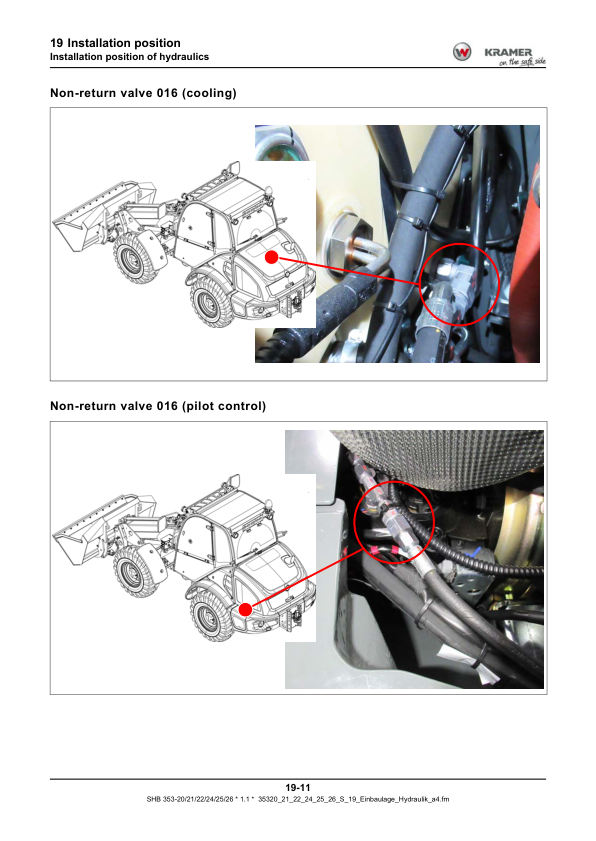 19 Installation position
Installation position of hydraulics

KRAMER
on the safe side

Non-return valve 016 (cooling)

Non-return valve 016 (pilot control)

19-11
SHB 353-20/21/22/24/25/26 * 1.1 * 35320_21_22_24_25_26_S_19_Einbaulage_Hydraulik_a4.fm