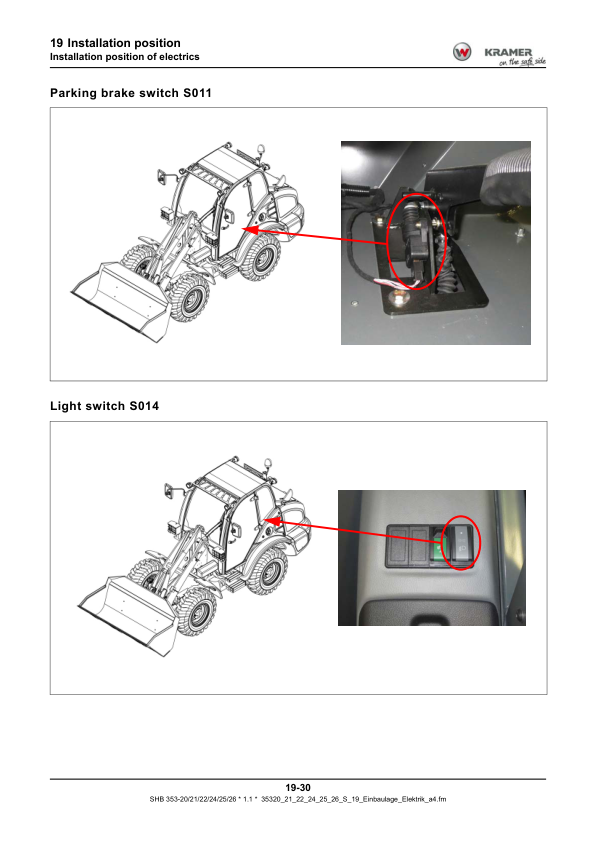 19 Installation position
Installation position of electrics

KRAMER
on the safe side

Parking brake switch S011

Light switch S014

19-30
SHB 353-20/21/22/24/25/26 * 1.1 * 35320_21_22_24_25_26_S_19_Einbaulage_Elektrik_a4.fm