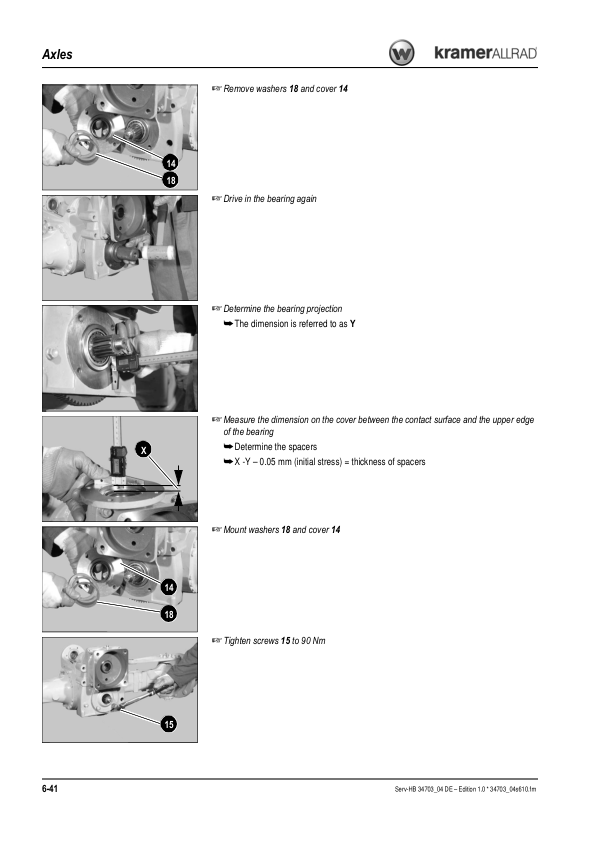 Axles

kramerALLRAD

14
18

☞ Remove washers 18 and cover 14

☞ Drive in the bearing again

☞ Determine the bearing projection
➥ The dimension is referred to as Y

X

☞ Measure the dimension on the cover between the contact surface and the upper edge of the bearing
➥ Determine the spacers
➥ X -Y – 0.05 mm (initial stress) = thickness of spacers

14
18

☞ Mount washers 18 and cover 14

15

☞ Tighten screws 15 to 90 Nm

6-41

Serv-HB 34703_04 DE – Edition 1.0 * 34703_04s610.fm