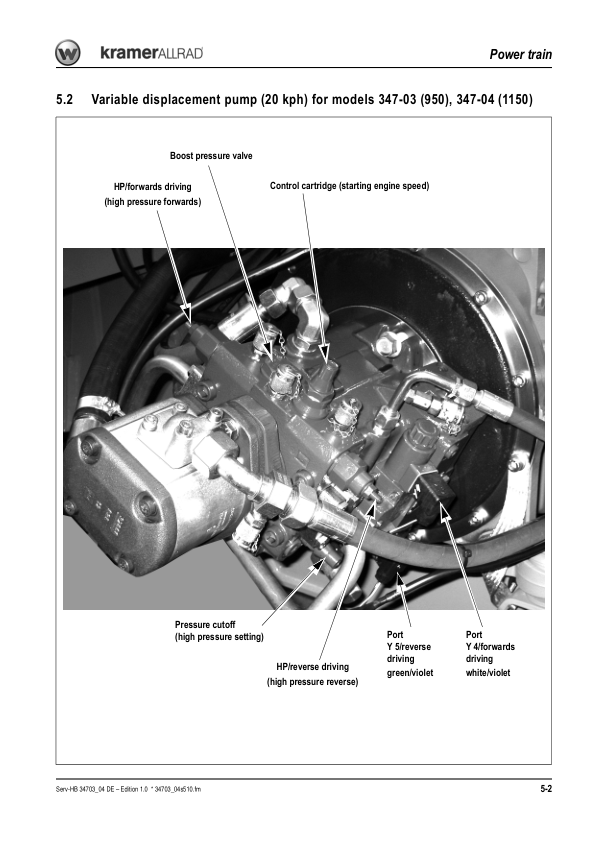 kramerALLRAD

Power train

5.2 Variable displacement pump (20 kph) for models 347-03 (950), 347-04 (1150)

Boost pressure valve

HP/forwards driving
(high pressure forwards)

Control cartridge (starting engine speed)

Pressure cutoff
(high pressure setting)

HP/reverse driving
(high pressure reverse)

Port
Y 5/reverse
driving
green/violet

Port
Y 4/forwards
driving
white/violet

Serv-HB 34703_04 DE – Edition 1.0 * 34703_04s510.fm

5-2