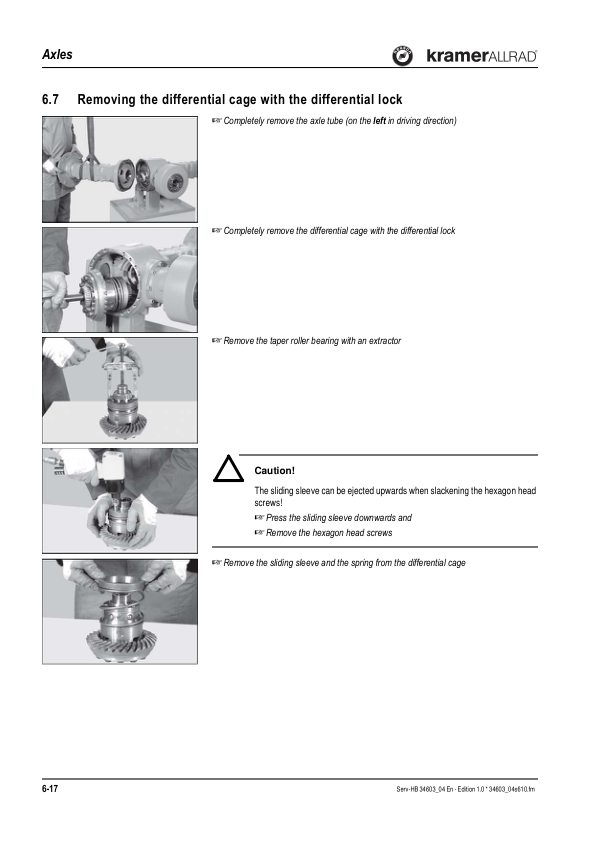 Axles

kramerALLRAD

6.7 Removing the differential cage with the differential lock

☞ Completely remove the axle tube (on the **left** in driving direction)

☞ Completely remove the differential cage with the differential lock

☞ Remove the taper roller bearing with an extractor

Caution!

The sliding sleeve can be ejected upwards when slackening the hexagon head screws!

☞ Press the sliding sleeve downwards and

☞ Remove the hexagon head screws

☞ Remove the sliding sleeve and the spring from the differential cage

6-17

Serv-HB 34603_04 En - Edition 1.0 * 34603_04s610.fm