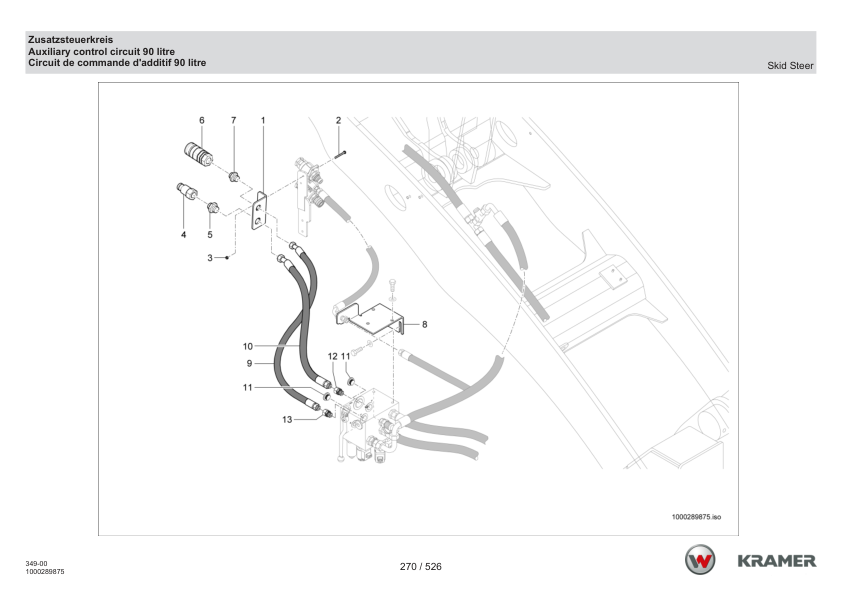 Zusatzsteuerkreis
Auxiliary control circuit 90 litre
Circuit de commande d'additif 90 litre

Skid Steer

6
7
1
2
4
5
3
8
10
9
12
11
11
13

1000289875.iso

349-00
1000289875

270 / 526

KRAMER