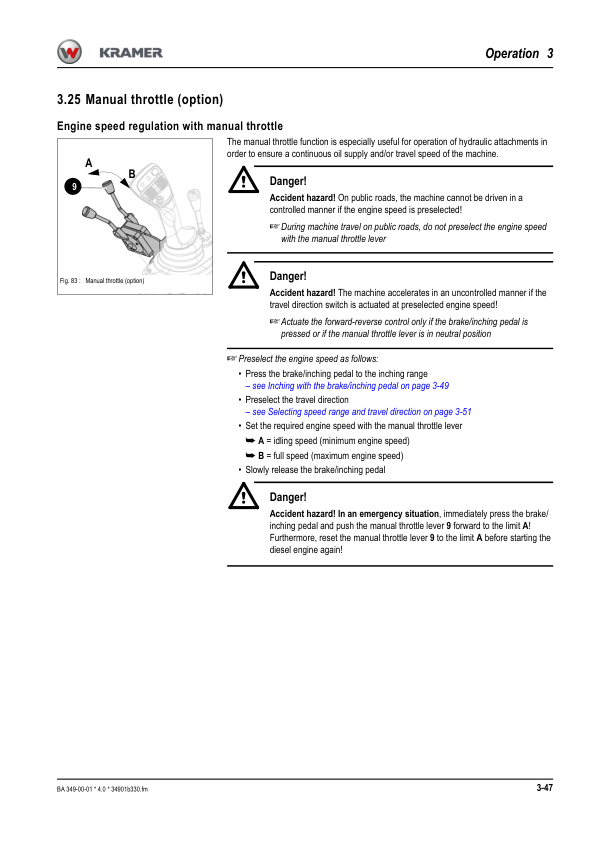 KRAMER

Operation 3

3.25 Manual throttle (option)

Engine speed regulation with manual throttle

A
B
9

Fig. 83 : Manual throttle (option)

The manual throttle function is especially useful for operation of hydraulic attachments in order to ensure a continuous oil supply and/or travel speed of the machine.

Danger!

Accident hazard! On public roads, the machine cannot be driven in a controlled manner if the engine speed is preselected!

☞ During machine travel on public roads, do not preselect the engine speed with the manual throttle lever

Danger!

Accident hazard! The machine accelerates in an uncontrolled manner if the travel direction switch is actuated at preselected engine speed!

☞ Actuate the forward-reverse control only if the brake/inching pedal is pressed or if the manual throttle lever is in neutral position

☞ Preselect the engine speed as follows:

• Press the brake/inching pedal to the inching range
– see Inching with the brake/inching pedal on page 3-49
• Preselect the travel direction
– see Selecting speed range and travel direction on page 3-51
• Set the required engine speed with the manual throttle lever
➥ A = idling speed (minimum engine speed)
➥ B = full speed (maximum engine speed)
• Slowly release the brake/inching pedal

Danger!

Accident hazard! In an emergency situation, immediately press the brake/inching pedal and push the manual throttle lever 9 forward to the limit A! Furthermore, reset the manual throttle lever 9 to the limit A before starting the diesel engine again!

BA 349-00-01 * 4.0 * 34901b330.fm

3-47