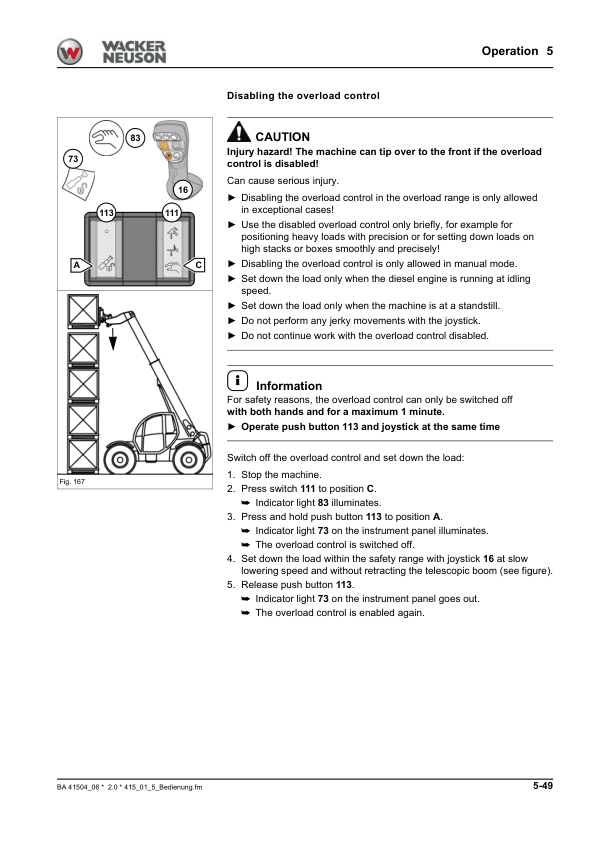 WACKER NEUSON

Operation 5

Disabling the overload control

83
73
16
113
111
A
C

Fig. 167

CAUTION
Injury hazard! The machine can tip over to the front if the overload control is disabled!

Can cause serious injury.

► Disabling the overload control in the overload range is only allowed in exceptional cases!
► Use the disabled overload control only briefly, for example for positioning heavy loads with precision or for setting down loads on high stacks or boxes smoothly and precisely!
► Disabling the overload control is only allowed in manual mode.
► Set down the load only when the diesel engine is running at idling speed.
► Set down the load only when the machine is at a standstill.
► Do not perform any jerky movements with the joystick.
► Do not continue work with the overload control disabled.

Information
For safety reasons, the overload control can only be switched off with both hands and for a maximum 1 minute.
► Operate push button 113 and joystick at the same time

Switch off the overload control and set down the load:
1. Stop the machine.
2. Press switch 111 to position C.
➥ Indicator light 83 illuminates.
3. Press and hold push button 113 to position A.
➥ Indicator light 73 on the instrument panel illuminates.
➥ The overload control is switched off.
4. Set down the load within the safety range with joystick 16 at slow lowering speed and without retracting the telescopic boom (see figure).
5. Release push button 113.
➥ Indicator light 73 on the instrument panel goes out.
➥ The overload control is enabled again.

BA 41504_06 * 2.0 * 415_01_5_Bedienung.fm

5-49