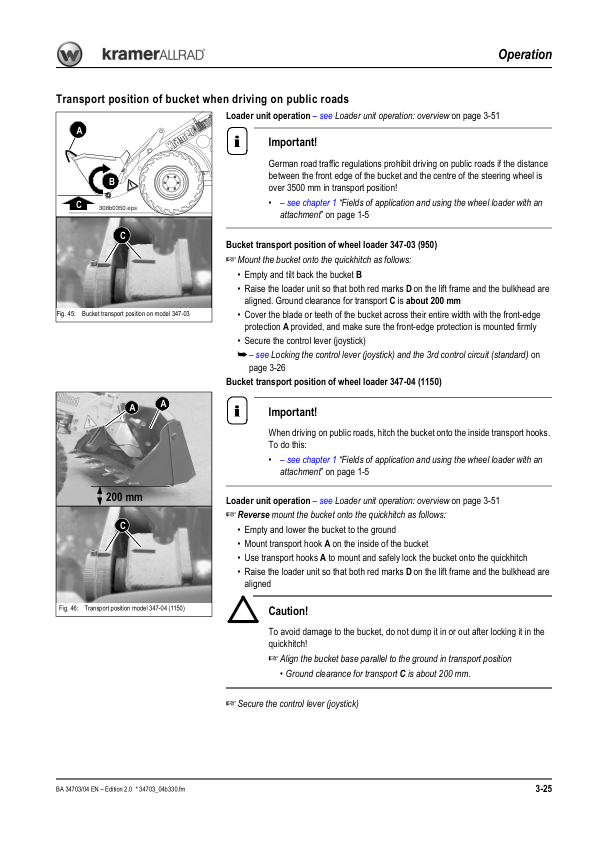 kramerALLRAD

Operation

Transport position of bucket when driving on public roads

A
B
C
308b0350.eps

C

Fig. 45: Bucket transport position on model 347-03

Loader unit operation – see Loader unit operation: overview on page 3-51

Important!

German road traffic regulations prohibit driving on public roads if the distance between the front edge of the bucket and the centre of the steering wheel is over 3500 mm in transport position!

• – see chapter 1 "Fields of application and using the wheel loader with an attachment" on page 1-5

Bucket transport position of wheel loader 347-03 (950)

☞ Mount the bucket onto the quickhitch as follows:

• Empty and tilt back the bucket B
• Raise the loader unit so that both red marks D on the lift frame and the bulkhead are aligned. Ground clearance for transport C is about 200 mm
• Cover the blade or teeth of the bucket across their entire width with the front-edge protection A provided, and make sure the front-edge protection is mounted firmly
• Secure the control lever (joystick)

➥ – see Locking the control lever (joystick) and the 3rd control circuit (standard) on page 3-26

Bucket transport position of wheel loader 347-04 (1150)

A
A
200 mm
C

Fig. 46: Transport position model 347-04 (1150)

Important!

When driving on public roads, hitch the bucket onto the inside transport hooks. To do this:

• – see chapter 1 "Fields of application and using the wheel loader with an attachment" on page 1-5

Loader unit operation – see Loader unit operation: overview on page 3-51

☞ Reverse mount the bucket onto the quickhitch as follows:

• Empty and lower the bucket to the ground
• Mount transport hook A on the inside of the bucket
• Use transport hooks A to mount and safely lock the bucket onto the quickhitch
• Raise the loader unit so that both red marks D on the lift frame and the bulkhead are aligned

Caution!

To avoid damage to the bucket, do not dump it in or out after locking it in the quickhitch!

☞ Align the bucket base parallel to the ground in transport position
• Ground clearance for transport C is about 200 mm.

☞ Secure the control lever (joystick)

BA 34703/04 EN – Edition 2.0 * 34703_04b330.fm

3-25