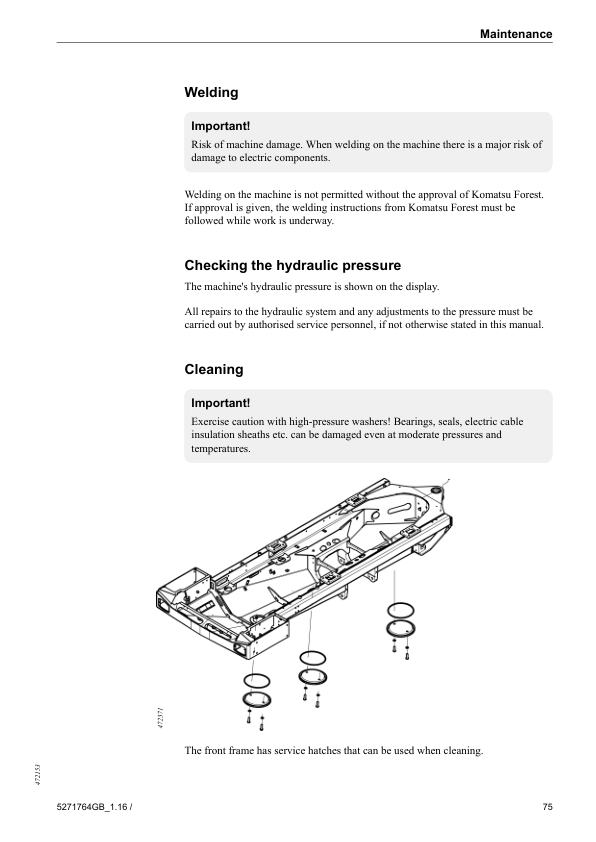 Maintenance

Welding

Important!
Risk of machine damage. When welding on the machine there is a major risk of damage to electric components.

Welding on the machine is not permitted without the approval of Komatsu Forest. If approval is given, the welding instructions from Komatsu Forest must be followed while work is underway.

Checking the hydraulic pressure

The machine's hydraulic pressure is shown on the display.

All repairs to the hydraulic system and any adjustments to the pressure must be carried out by authorised service personnel, if not otherwise stated in this manual.

Cleaning

Important!
Exercise caution with high-pressure washers! Bearings, seals, electric cable insulation sheaths etc. can be damaged even at moderate pressures and temperatures.

472371

The front frame has service hatches that can be used when cleaning.

472153

5271764GB_1.16 /

75