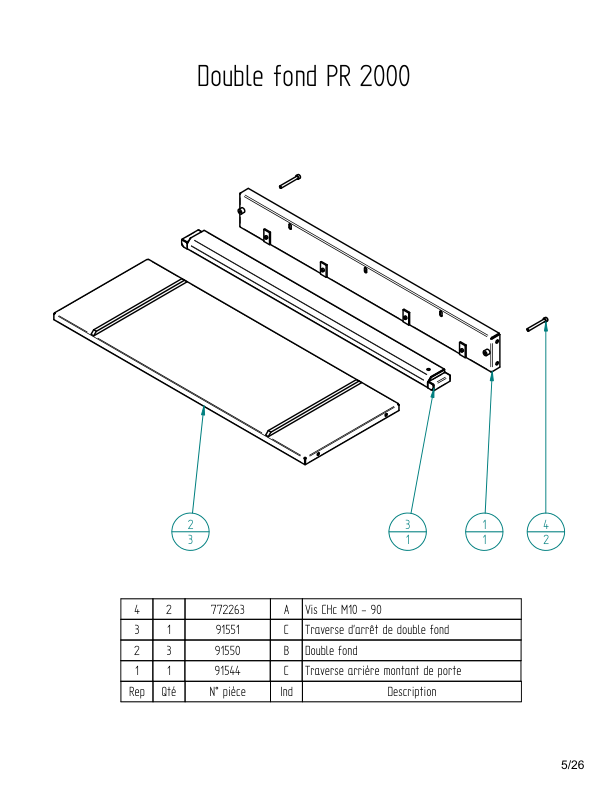 Double fond PR 2000

2
3

3
1

1
1

4
2

| 4 | 2 | 772263 | A | Vis CHc M10 - 90 |
|---|---|---|---|---|
| 3 | 1 | 91551 | C | Traverse d'arrêt de double fond |
| 2 | 3 | 91550 | B | Double fond |
| 1 | 1 | 91544 | C | Traverse arrière montant de porte |
| Rep | Qté | N° pièce | Ind | Description |

5/26