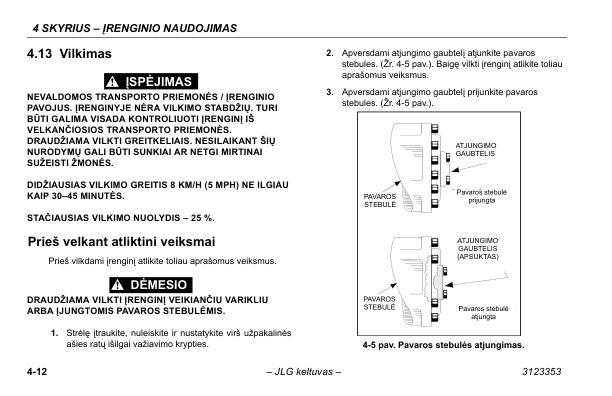 4 SKYRIUS – ĮRENGINIO NAUDOJIMAS

4.13 Vilkimas

ĮSPĖJIMAS

NEVALDOMOS TRANSPORTO PRIEMONĖS / ĮRENGINIO PAVOJUS. ĮRENGINYJE NĖRA VILKIMO STABDŽIŲ. TURI BŪTI GALIMA VISADA KONTROLIUOTI ĮRENGINĮ IŠ VELKANČIOSIOS TRANSPORTO PRIEMONĖS. DRAUDŽIAMA VILKTI GREITKELIAIS. NESILAIKANT ŠIŲ NURODYMŲ GALI BŪTI SUNKIAI AR NETGI MIRTINAI SUŽEISTI ŽMONĖS.

DIDŽIAUSIAS VILKIMO GREITIS 8 KM/H (5 MPH) NE ILGIAU KAIP 30–45 MINUTĖS.

STAČIAUSIAS VILKIMO NUOLYDIS – 25 %.

Prieš velkant atliktini veiksmai

Prieš vilkdami įrenginį atlikite toliau aprašomus veiksmus.

DĖMESIO

DRAUDŽIAMA VILKTI ĮRENGINĮ VEIKIANČIU VARIKLIU ARBA ĮJUNGTOMIS PAVAROS STEBULĖMIS.

1. Strėlę įtraukite, nuleiskite ir nustatykite virš užpakalinės ašies ratų išilgai važiavimo krypties.

2. Apversdami atjungimo gaubtelį atjunkite pavaros stebules. (Žr. 4-5 pav.). Baigę vilkti įrenginį atlikite toliau aprašomus veiksmus.

3. Apversdami atjungimo gaubtelį prijunkite pavaros stebules. (Žr. 4-5 pav.).

ATJUNGIMO GAUBTELIS

PAVAROS STEBULĖ

Pavaros stebulė prijungta

ATJUNGIMO GAUBTELIS (APSUKTAS)

PAVAROS STEBULĖ

Pavaros stebulė atjungta

4-5 pav. Pavaros stebulės atjungimas.

4-12

– JLG keltuvas –

3123353