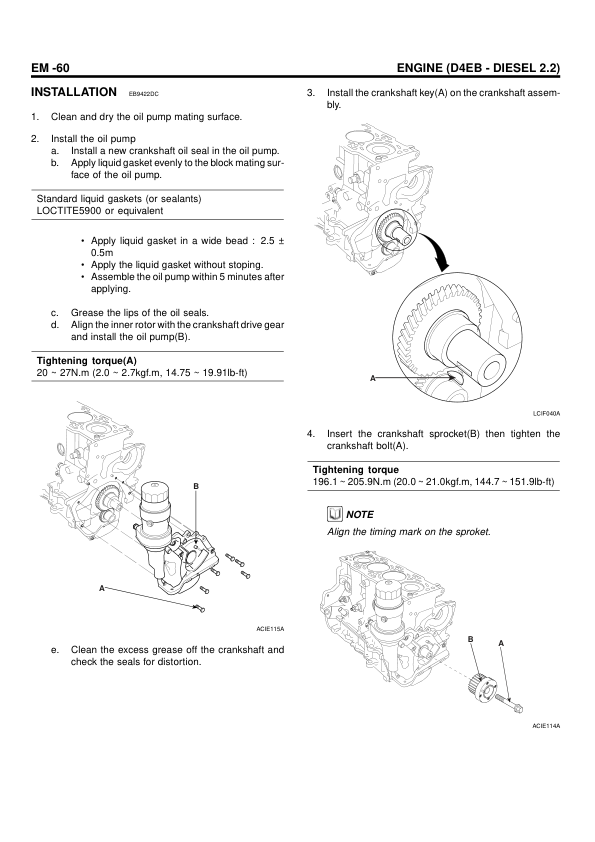 EM -60

ENGINE (D4EB - DIESEL 2.2)

INSTALLATION EB9422DC

1. Clean and dry the oil pump mating surface.

2. Install the oil pump
a. Install a new crankshaft oil seal in the oil pump.
b. Apply liquid gasket evenly to the block mating surface of the oil pump.

Standard liquid gaskets (or sealants)
LOCTITE5900 or equivalent

• Apply liquid gasket in a wide bead : 2.5 ± 0.5m
• Apply the liquid gasket without stoping.
• Assemble the oil pump within 5 minutes after applying.

c. Grease the lips of the oil seals.
d. Align the inner rotor with the crankshaft drive gear and install the oil pump(B).

Tightening torque(A)
20 ~ 27N.m (2.0 ~ 2.7kgf.m, 14.75 ~ 19.91lb-ft)

B

A

ACIE115A

e. Clean the excess grease off the crankshaft and check the seals for distortion.

3. Install the crankshaft key(A) on the crankshaft assembly.

A

LCIF040A

4. Insert the crankshaft sprocket(B) then tighten the crankshaft bolt(A).

Tightening torque
196.1 ~ 205.9N.m (20.0 ~ 21.0kgf.m, 144.7 ~ 151.9lb-ft)

NOTE
Align the timing mark on the sproket.

B A

ACIE114A