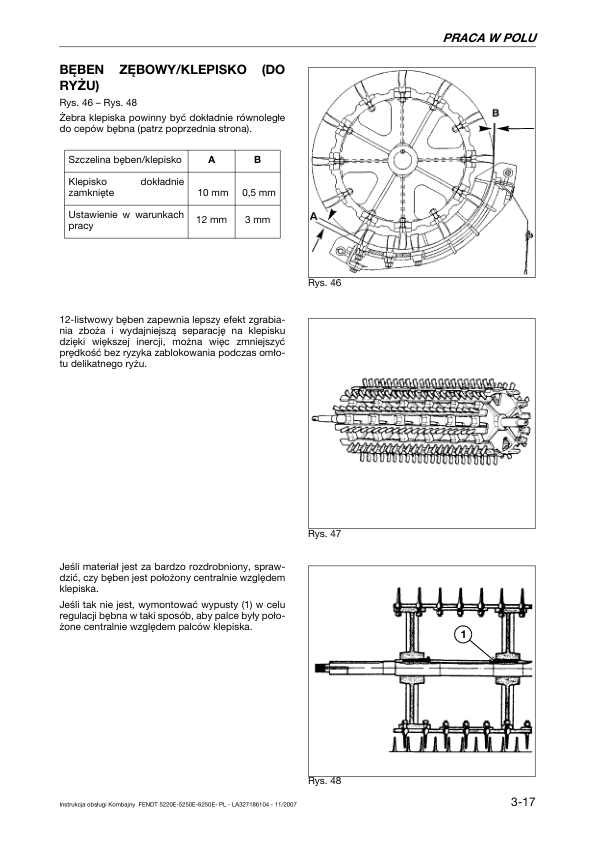 PRACA W POLU

BĘBEN ZĘBOWY/KLEPISKO (DO RYŻU)

Rys. 46 – Rys. 48

Żebra klepiska powinny być dokładnie równoległe do cepów bębna (patrz poprzednia strona).

| Szczelina bęben/klepisko | A | B |
|---|---|---|
| Klepisko dokładnie zamknięte | 10 mm | 0,5 mm |
| Ustawienie w warunkach pracy | 12 mm | 3 mm |

B

A

Rys. 46

12-listwowy bęben zapewnia lepszy efekt zgrabiania zboża i wydajniejszą separację na klepisku dzięki większej inercji, można więc zmniejszyć prędkość bez ryzyka zablokowania podczas omłotu delikatnego ryżu.

Rys. 47

Jeśli materiał jest za bardzo rozdrobniony, sprawdzić, czy bęben jest położony centralnie względem klepiska.

Jeśli tak nie jest, wymontować wypusty (1) w celu regulacji bębna w taki sposób, aby palce były położone centralnie względem palców klepiska.

1

Rys. 48

Instrukcja obsługi Kombajny FENDT 5220E-5250E-6250E- PL - LA327186104 - 11/2007

3-17