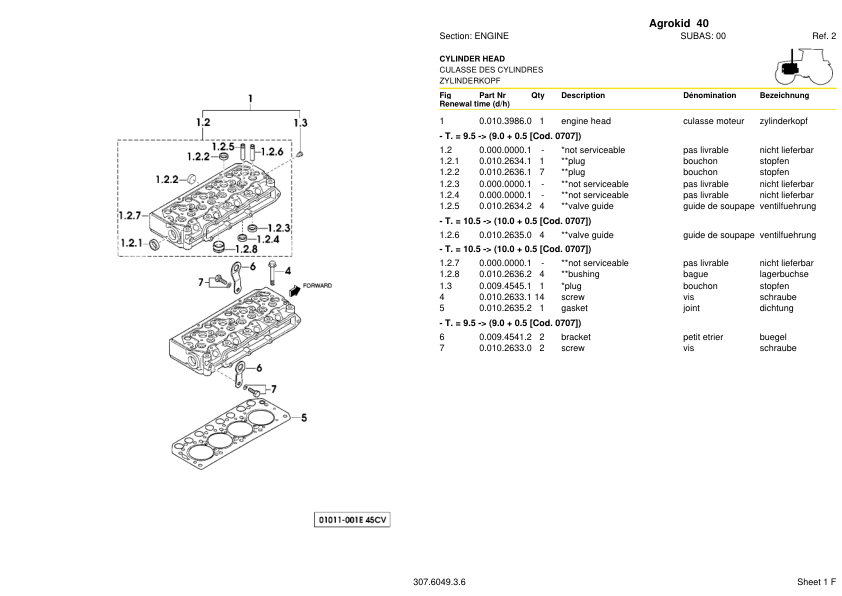 Agrokid 40

Section: ENGINE SUBAS: 00 Ref. 2

CYLINDER HEAD
CULASSE DES CYLINDRES
ZYLINDERKOPF

| Fig | Part Nr | Qty | Description | Dénomination | Bezeichnung |
|---|---|---|---|---|---|
| Renewal time (d/h) | | | | | |
| 1 | 0.010.3986.0 | 1 | engine head | culasse moteur | zylinderkopf |
| - T. = 9.5 -> (9.0 + 0.5 [Cod. 0707]) | | | | | |
| 1.2 | 0.000.0000.1 | - | *not serviceable | pas livrable | nicht lieferbar |
| 1.2.1 | 0.010.2634.1 | 1 | **plug | bouchon | stopfen |
| 1.2.2 | 0.010.2636.1 | 7 | **plug | bouchon | stopfen |
| 1.2.3 | 0.000.0000.1 | - | **not serviceable | pas livrable | nicht lieferbar |
| 1.2.4 | 0.000.0000.1 | - | **not serviceable | pas livrable | nicht lieferbar |
| 1.2.5 | 0.010.2634.2 | 4 | **valve guide | guide de soupape | ventilfuehrung |
| - T. = 10.5 -> (10.0 + 0.5 [Cod. 0707]) | | | | | |
| 1.2.6 | 0.010.2635.0 | 4 | **valve guide | guide de soupape | ventilfuehrung |
| - T. = 10.5 -> (10.0 + 0.5 [Cod. 0707]) | | | | | |
| 1.2.7 | 0.000.0000.1 | - | **not serviceable | pas livrable | nicht lieferbar |
| 1.2.8 | 0.010.2636.2 | 4 | **bushing | bague | lagerbuchse |
| 1.3 | 0.009.4545.1 | 1 | *plug | bouchon | stopfen |
| 4 | 0.010.2633.1 | 14 | screw | vis | schraube |
| 5 | 0.010.2635.2 | 1 | gasket | joint | dichtung |
| - T. = 9.5 -> (9.0 + 0.5 [Cod. 0707]) | | | | | |
| 6 | 0.009.4541.2 | 2 | bracket | petit etrier | buegel |
| 7 | 0.010.2633.0 | 2 | screw | vis | schraube |

1
1.2
1.3
1.2.5
1.2.6
1.2.2
1.2.2
1.2.7
1.2.3
1.2.4
1.2.1
1.2.8
6
4
7
FORWARD
6
7
5

01011-001E 45CV

307.6049.3.6 Sheet 1 F