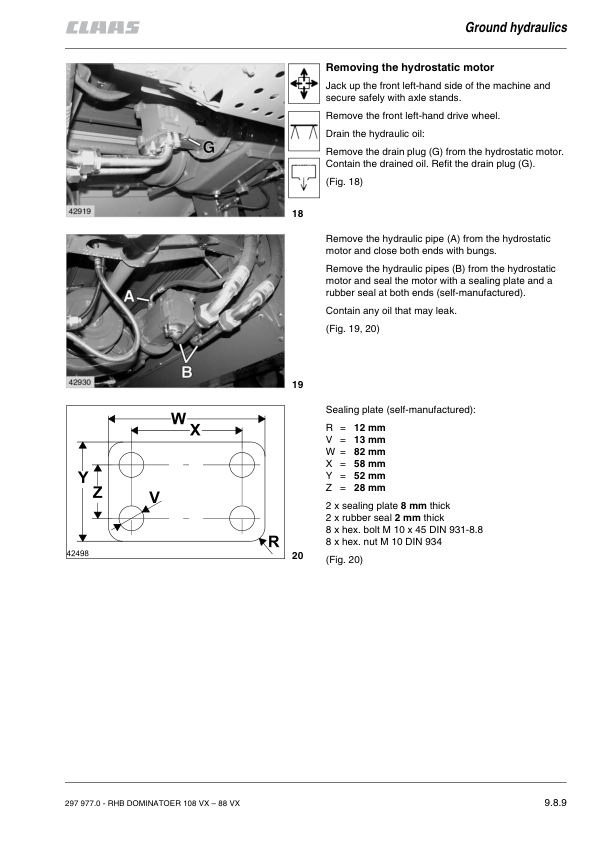 CLAAS

Ground hydraulics

G

42919

18

Removing the hydrostatic motor

Jack up the front left-hand side of the machine and secure safely with axle stands.

Remove the front left-hand drive wheel.

Drain the hydraulic oil:

Remove the drain plug (G) from the hydrostatic motor. Contain the drained oil. Refit the drain plug (G).

(Fig. 18)

A

B

42930

19

Remove the hydraulic pipe (A) from the hydrostatic motor and close both ends with bungs.

Remove the hydraulic pipes (B) from the hydrostatic motor and seal the motor with a sealing plate and a rubber seal at both ends (self-manufactured).

Contain any oil that may leak.

(Fig. 19, 20)

W

X

Y

Z

V

R

42498

20

Sealing plate (self-manufactured):

R = 12 mm
V = 13 mm
W = 82 mm
X = 58 mm
Y = 52 mm
Z = 28 mm

2 x sealing plate 8 mm thick
2 x rubber seal 2 mm thick
8 x hex. bolt M 10 x 45 DIN 931-8.8
8 x hex. nut M 10 DIN 934

(Fig. 20)

297 977.0 - RHB DOMINATOER 108 VX – 88 VX

9.8.9