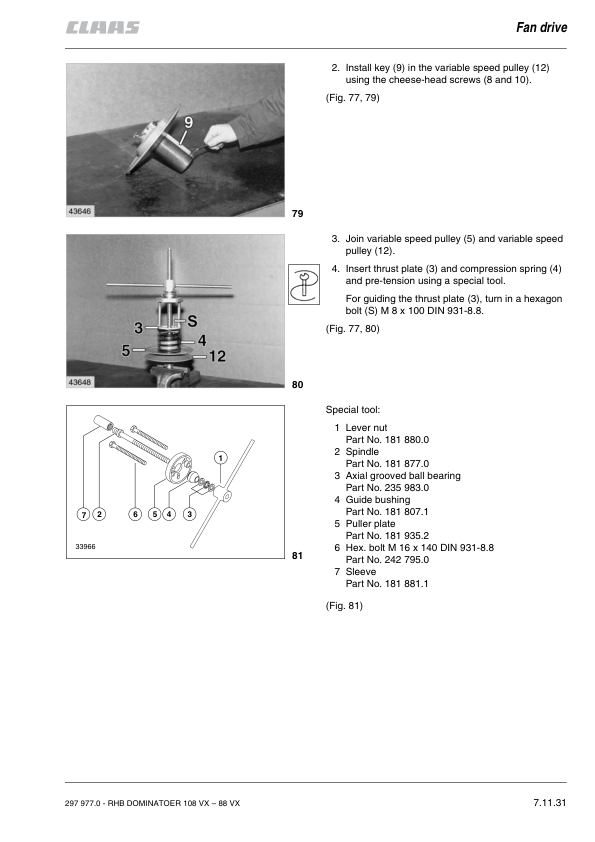 CLAAS

Fan drive

9

43646

79

2. Install key (9) in the variable speed pulley (12) using the cheese-head screws (8 and 10).

(Fig. 77, 79)

3

S

4

5

12

43648

80

3. Join variable speed pulley (5) and variable speed pulley (12).

4. Insert thrust plate (3) and compression spring (4) and pre-tension using a special tool.

For guiding the thrust plate (3), turn in a hexagon bolt (S) M 8 x 100 DIN 931-8.8.

(Fig. 77, 80)

1

7 2 6 5 4 3

33966

81

Special tool:

1 Lever nut
Part No. 181 880.0
2 Spindle
Part No. 181 877.0
3 Axial grooved ball bearing
Part No. 235 983.0
4 Guide bushing
Part No. 181 807.1
5 Puller plate
Part No. 181 935.2
6 Hex. bolt M 16 x 140 DIN 931-8.8
Part No. 242 795.0
7 Sleeve
Part No. 181 881.1

(Fig. 81)

297 977.0 - RHB DOMINATOER 108 VX – 88 VX

7.11.31