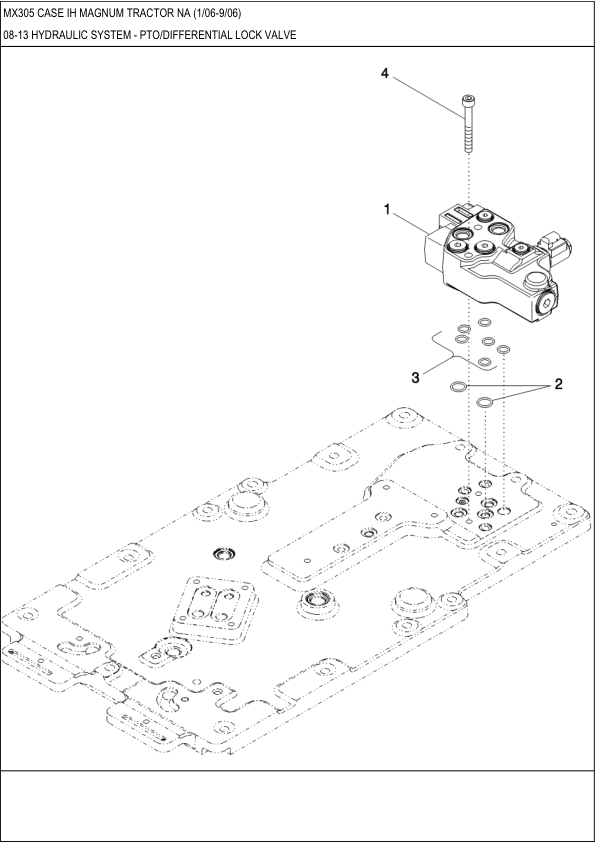 MX305 CASE IH MAGNUM TRACTOR NA (1/06-9/06)

08-13 HYDRAULIC SYSTEM - PTO/DIFFERENTIAL LOCK VALVE

4

1

3

2