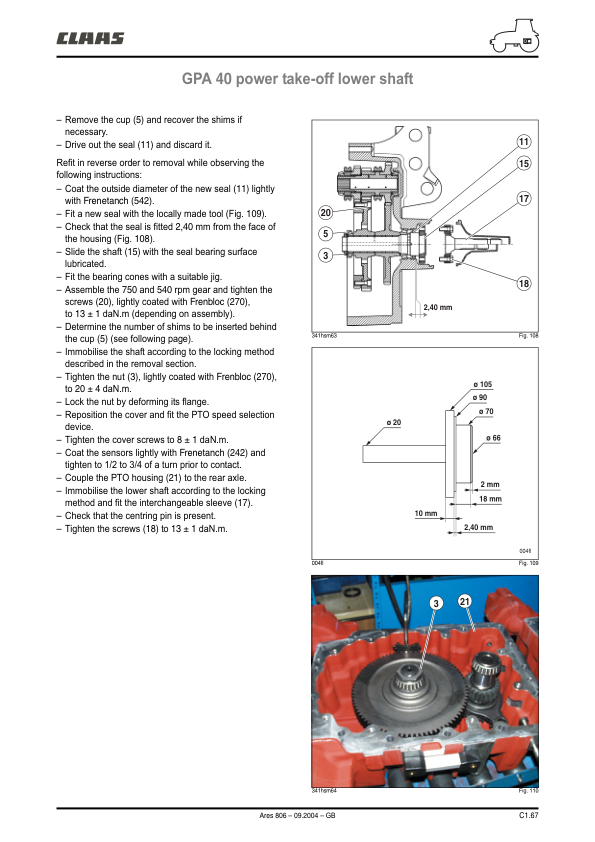 CLAAS

GPA 40 power take-off lower shaft

– Remove the cup (5) and recover the shims if necessary.
– Drive out the seal (11) and discard it.

Refit in reverse order to removal while observing the following instructions:
– Coat the outside diameter of the new seal (11) lightly with Frenetanch (542).
– Fit a new seal with the locally made tool (Fig. 109).
– Check that the seal is fitted 2,40 mm from the face of the housing (Fig. 108).
– Slide the shaft (15) with the seal bearing surface lubricated.
– Fit the bearing cones with a suitable jig.
– Assemble the 750 and 540 rpm gear and tighten the screws (20), lightly coated with Frenbloc (270), to 13 ± 1 daN.m (depending on assembly).
– Determine the number of shims to be inserted behind the cup (5) (see following page).
– Immobilise the shaft according to the locking method described in the removal section.
– Tighten the nut (3), lightly coated with Frenbloc (270), to 20 ± 4 daN.m.
– Lock the nut by deforming its flange.
– Reposition the cover and fit the PTO speed selection device.
– Tighten the cover screws to 8 ± 1 daN.m.
– Coat the sensors lightly with Frenetanch (242) and tighten to 1/2 to 3/4 of a turn prior to contact.
– Couple the PTO housing (21) to the rear axle.
– Immobilise the lower shaft according to the locking method and fit the interchangeable sleeve (17).
– Check that the centring pin is present.
– Tighten the screws (18) to 13 ± 1 daN.m.

11
15
17
20
5
3
18
2,40 mm
341hsm63
Fig. 108

ø 105
ø 90
ø 70
ø 20
ø 66
2 mm
18 mm
10 mm
2,40 mm
0046
0046
Fig. 109

3
21
341hsm64
Fig. 110

Ares 806 – 09.2004 – GB
C1.67