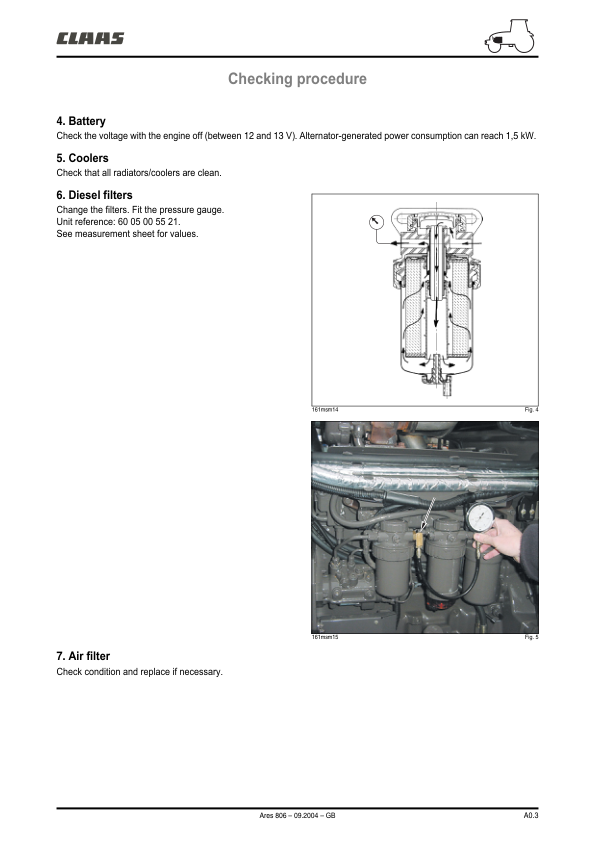 CLAAS

Checking procedure

4. Battery
Check the voltage with the engine off (between 12 and 13 V). Alternator-generated power consumption can reach 1,5 kW.

5. Coolers
Check that all radiators/coolers are clean.

6. Diesel filters
Change the filters. Fit the pressure gauge.
Unit reference: 60 05 00 55 21.
See measurement sheet for values.

161msm14 Fig. 4

161msm15 Fig. 5

7. Air filter
Check condition and replace if necessary.

Ares 806 – 09.2004 – GB A0.3