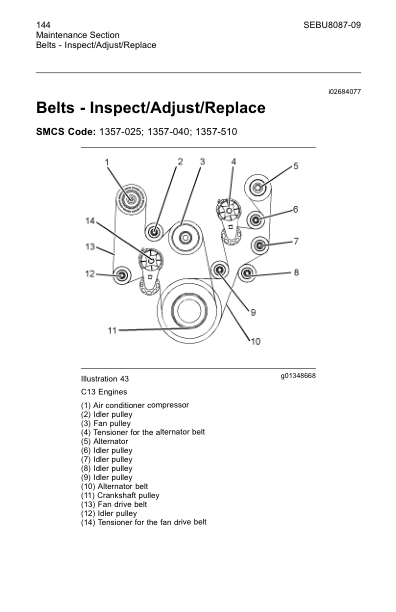 144
Maintenance Section
Belts - Inspect/Adjust/Replace

SEBU8087-09

i02684077

Belts - Inspect/Adjust/Replace

SMCS Code: 1357-025; 1357-040; 1357-510

1
2
3
4
5
6
7
8
9
10
11
12
13
14

Illustration 43

g01348668

C13 Engines

(1) Air conditioner compressor
(2) Idler pulley
(3) Fan pulley
(4) Tensioner for the alternator belt
(5) Alternator
(6) Idler pulley
(7) Idler pulley
(8) Idler pulley
(9) Idler pulley
(10) Alternator belt
(11) Crankshaft pulley
(13) Fan drive belt
(12) Idler pulley
(14) Tensioner for the fan drive belt