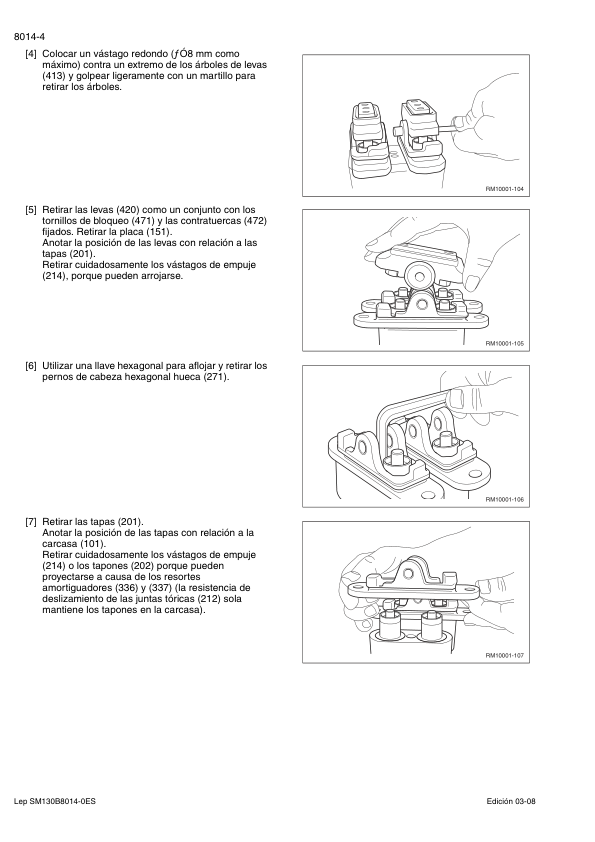 8014-4

[4] Colocar un vástago redondo (ƒÓ8 mm como máximo) contra un extremo de los árboles de levas (413) y golpear ligeramente con un martillo para retirar los árboles.

RM10001-104

[5] Retirar las levas (420) como un conjunto con los tornillos de bloqueo (471) y las contratuercas (472) fijados. Retirar la placa (151).
Anotar la posición de las levas con relación a las tapas (201).
Retirar cuidadosamente los vástagos de empuje (214), porque pueden arrojarse.

RM10001-105

[6] Utilizar una llave hexagonal para aflojar y retirar los pernos de cabeza hexagonal hueca (271).

RM10001-106

[7] Retirar las tapas (201).
Anotar la posición de las tapas con relación a la carcasa (101).
Retirar cuidadosamente los vástagos de empuje (214) o los tapones (202) porque pueden proyectarse a causa de los resortes amortiguadores (336) y (337) (la resistencia de deslizamiento de las juntas tóricas (212) sola mantiene los tapones en la carcasa).

RM10001-107

Lep SM130B8014-0ES

Edición 03-08