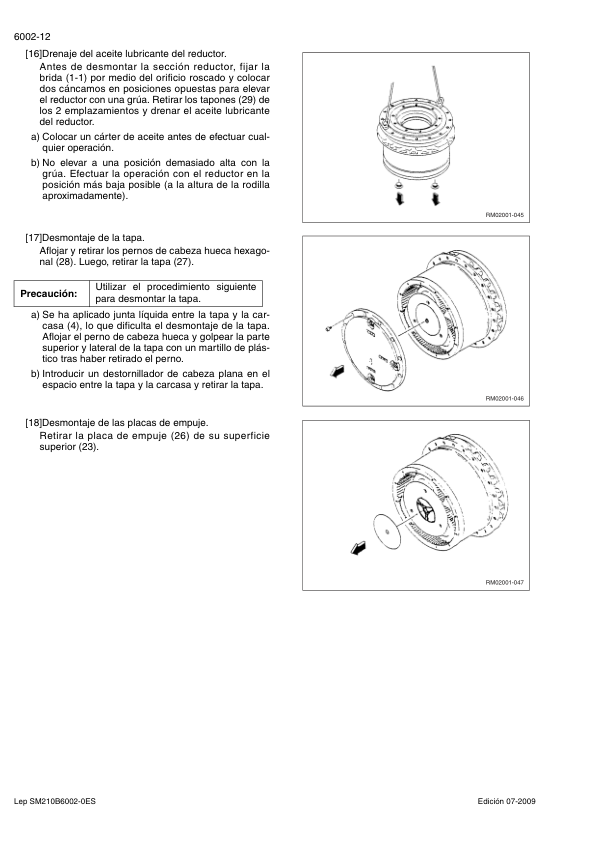 6002-12

[16]Drenaje del aceite lubricante del reductor.
Antes de desmontar la sección reductor, fijar la brida (1-1) por medio del orificio roscado y colocar dos cáncamos en posiciones opuestas para elevar el reductor con una grúa. Retirar los tapones (29) de los 2 emplazamientos y drenar el aceite lubricante del reductor.

a) Colocar un cárter de aceite antes de efectuar cualquier operación.

b) No elevar a una posición demasiado alta con la grúa. Efectuar la operación con el reductor en la posición más baja posible (a la altura de la rodilla aproximadamente).

RM02001-045

[17]Desmontaje de la tapa.
Aflojar y retirar los pernos de cabeza hueca hexagonal (28). Luego, retirar la tapa (27).

| Precaución: | Utilizar el procedimiento siguiente para desmontar la tapa. |
|---|---|

a) Se ha aplicado junta líquida entre la tapa y la carcasa (4), lo que dificulta el desmontaje de la tapa. Aflojar el perno de cabeza hueca y golpear la parte superior y lateral de la tapa con un martillo de plástico tras haber retirado el perno.

b) Introducir un destornillador de cabeza plana en el espacio entre la tapa y la carcasa y retirar la tapa.

RM02001-046

[18]Desmontaje de las placas de empuje.
Retirar la placa de empuje (26) de su superficie superior (23).

RM02001-047

Lep SM210B6002-0ES

Edición 07-2009