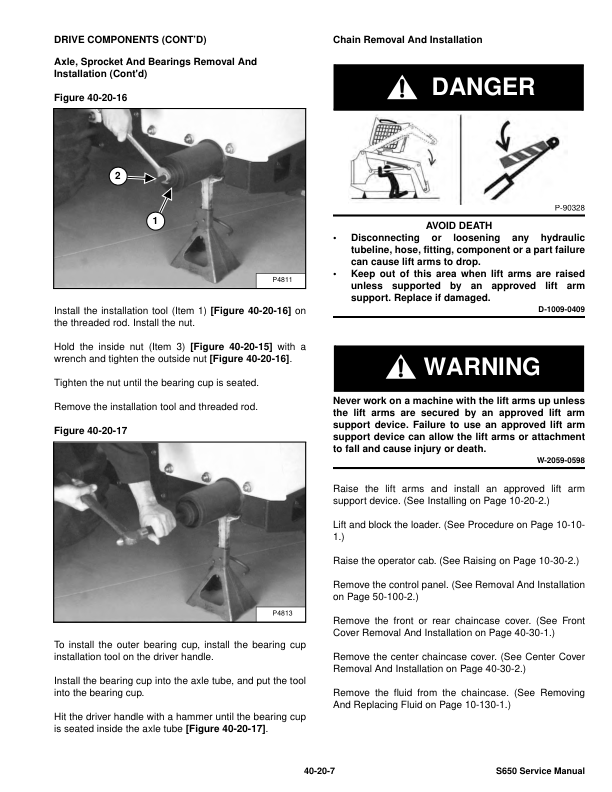 DRIVE COMPONENTS (CONT'D)

Axle, Sprocket And Bearings Removal And Installation (Cont'd)

Figure 40-20-16

2

1

P4811

Install the installation tool (Item 1) [Figure 40-20-16] on the threaded rod. Install the nut.

Hold the inside nut (Item 3) [Figure 40-20-15] with a wrench and tighten the outside nut [Figure 40-20-16].

Tighten the nut until the bearing cup is seated.

Remove the installation tool and threaded rod.

Figure 40-20-17

P4813

To install the outer bearing cup, install the bearing cup installation tool on the driver handle.

Install the bearing cup into the axle tube, and put the tool into the bearing cup.

Hit the driver handle with a hammer until the bearing cup is seated inside the axle tube [Figure 40-20-17].

Chain Removal And Installation

DANGER

P-90328

AVOID DEATH

• Disconnecting or loosening any hydraulic tubeline, hose, fitting, component or a part failure can cause lift arms to drop.

• Keep out of this area when lift arms are raised unless supported by an approved lift arm support. Replace if damaged.

D-1009-0409

WARNING

Never work on a machine with the lift arms up unless the lift arms are secured by an approved lift arm support device. Failure to use an approved lift arm support device can allow the lift arms or attachment to fall and cause injury or death.

W-2059-0598

Raise the lift arms and install an approved lift arm support device. (See Installing on Page 10-20-2.)

Lift and block the loader. (See Procedure on Page 10-10-1.)

Raise the operator cab. (See Raising on Page 10-30-2.)

Remove the control panel. (See Removal And Installation on Page 50-100-2.)

Remove the front or rear chaincase cover. (See Front Cover Removal And Installation on Page 40-30-1.)

Remove the center chaincase cover. (See Center Cover Removal And Installation on Page 40-30-2.)

Remove the fluid from the chaincase. (See Removing And Replacing Fluid on Page 10-130-1.)

40-20-7

S650 Service Manual