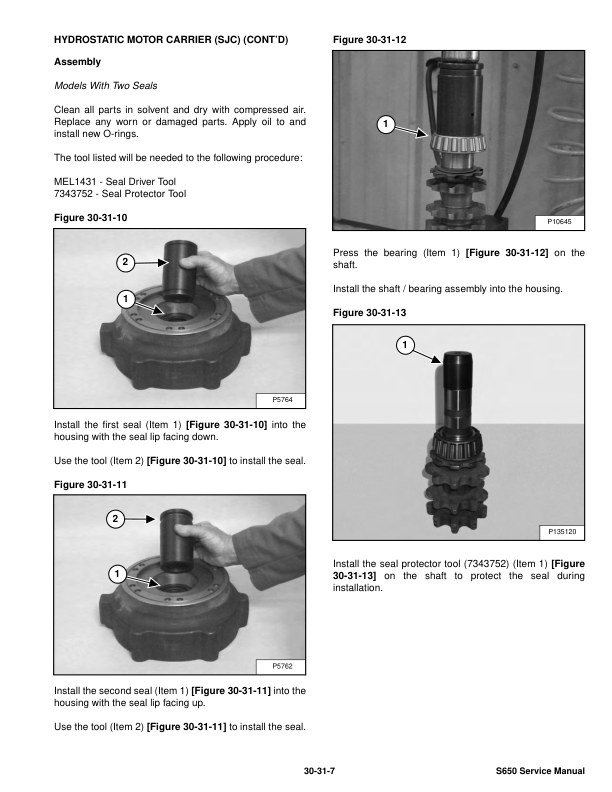 HYDROSTATIC MOTOR CARRIER (SJC) (CONT'D)

Assembly

Models With Two Seals

Clean all parts in solvent and dry with compressed air. Replace any worn or damaged parts. Apply oil to and install new O-rings.

The tool listed will be needed to the following procedure:

MEL1431 - Seal Driver Tool
7343752 - Seal Protector Tool

Figure 30-31-10

2

1

P5764

Install the first seal (Item 1) [Figure 30-31-10] into the housing with the seal lip facing down.

Use the tool (Item 2) [Figure 30-31-10] to install the seal.

Figure 30-31-11

2

1

P5762

Install the second seal (Item 1) [Figure 30-31-11] into the housing with the seal lip facing up.

Use the tool (Item 2) [Figure 30-31-11] to install the seal.

Figure 30-31-12

1

P10645

Press the bearing (Item 1) [Figure 30-31-12] on the shaft.

Install the shaft / bearing assembly into the housing.

Figure 30-31-13

1

P135120

Install the seal protector tool (7343752) (Item 1) [Figure 30-31-13] on the shaft to protect the seal during installation.

30-31-7

S650 Service Manual