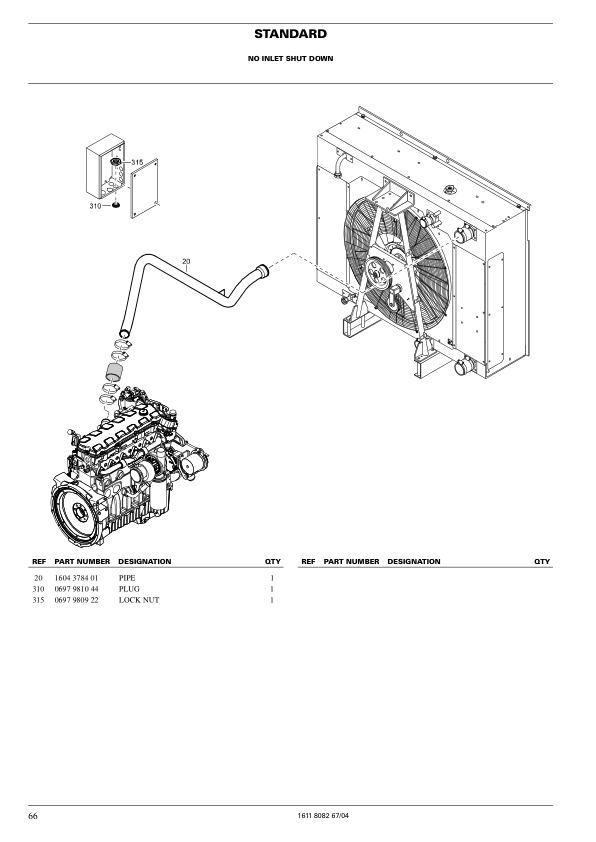 STANDARD

NO INLET SHUT DOWN

315

310

20

| REF | PART NUMBER | DESIGNATION | QTY |
|---|---|---|---|
| 20 | 1604 3784 01 | PIPE | 1 |
| 310 | 0697 9810 44 | PLUG | 1 |
| 315 | 0697 9809 22 | LOCK NUT | 1 |

| REF | PART NUMBER | DESIGNATION | QTY |
|---|---|---|---|

66

1611 8082 67/04