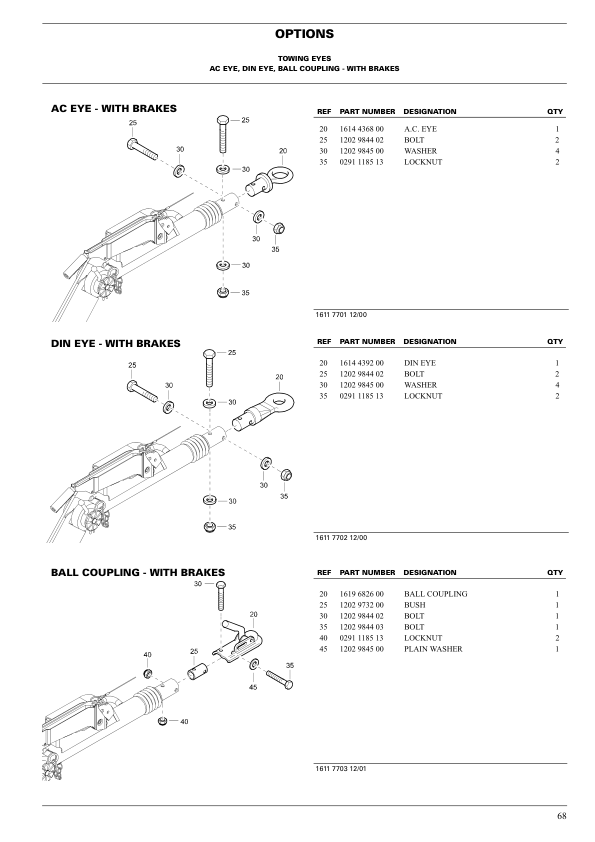 OPTIONS

TOWING EYES
AC EYE, DIN EYE, BALL COUPLING - WITH BRAKES

AC EYE - WITH BRAKES

25 25 30 20 30 30 35 30 35

| REF | PART NUMBER | DESIGNATION | QTY |
|---|---|---|---|
| 20 | 1614 4368 00 | A.C. EYE | 1 |
| 25 | 1202 9844 02 | BOLT | 2 |
| 30 | 1202 9845 00 | WASHER | 4 |
| 35 | 0291 1185 13 | LOCKNUT | 2 |

1611 7701 12/00

DIN EYE - WITH BRAKES

25 25 30 20 30 30 35 30 35

| REF | PART NUMBER | DESIGNATION | QTY |
|---|---|---|---|
| 20 | 1614 4392 00 | DIN EYE | 1 |
| 25 | 1202 9844 02 | BOLT | 2 |
| 30 | 1202 9845 00 | WASHER | 4 |
| 35 | 0291 1185 13 | LOCKNUT | 2 |

1611 7702 12/00

BALL COUPLING - WITH BRAKES

30 20 40 25 35 45 40

| REF | PART NUMBER | DESIGNATION | QTY |
|---|---|---|---|
| 20 | 1619 6826 00 | BALL COUPLING | 1 |
| 25 | 1202 9732 00 | BUSH | 1 |
| 30 | 1202 9844 02 | BOLT | 1 |
| 35 | 1202 9844 03 | BOLT | 1 |
| 40 | 0291 1185 13 | LOCKNUT | 2 |
| 45 | 1202 9845 00 | PLAIN WASHER | 1 |

1611 7703 12/01

68