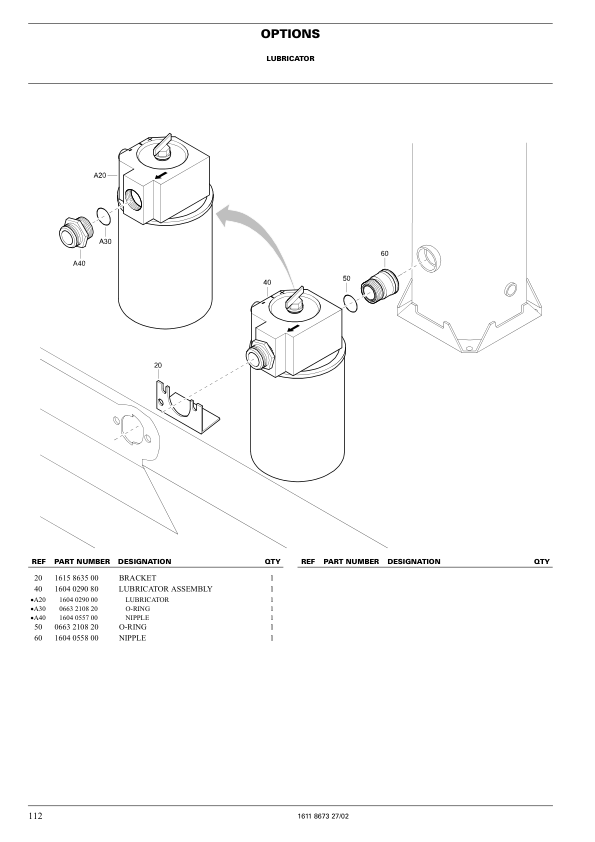 OPTIONS

LUBRICATOR

A20

A30

A40

40

50

60

20

| REF | PART NUMBER | DESIGNATION | QTY |
|---|---|---|---|
| 20 | 1615 8635 00 | BRACKET | 1 |
| 40 | 1604 0290 80 | LUBRICATOR ASSEMBLY | 1 |
| •A20 | 1604 0290 00 | LUBRICATOR | 1 |
| •A30 | 0663 2108 20 | O-RING | 1 |
| •A40 | 1604 0557 00 | NIPPLE | 1 |
| 50 | 0663 2108 20 | O-RING | 1 |
| 60 | 1604 0558 00 | NIPPLE | 1 |

| REF | PART NUMBER | DESIGNATION | QTY |
|---|---|---|---|

112

1611 8673 27/02