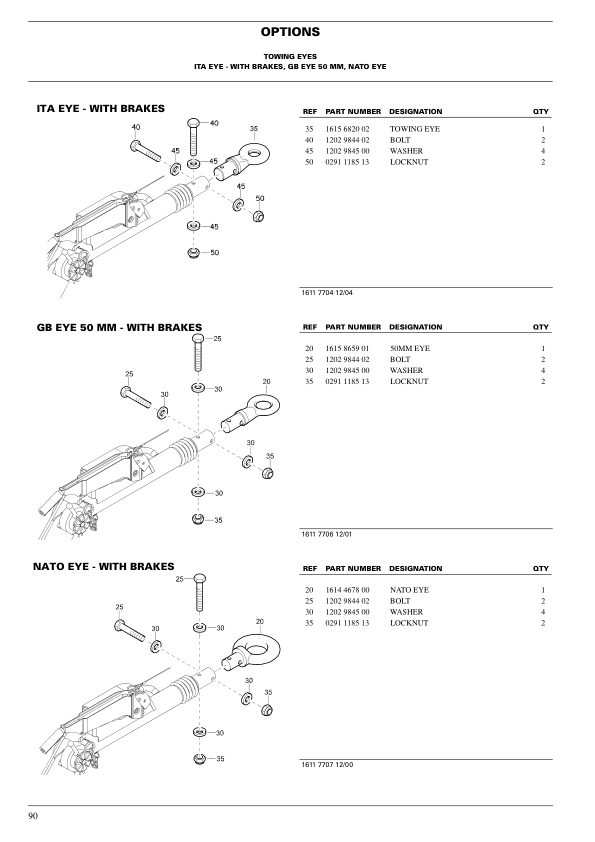 OPTIONS

TOWING EYES
ITA EYE - WITH BRAKES, GB EYE 50 MM, NATO EYE

ITA EYE - WITH BRAKES

40 40 35 45 45 45 50 45 50

| REF | PART NUMBER | DESIGNATION | QTY |
|---|---|---|---|
| 35 | 1615 6820 02 | TOWING EYE | 1 |
| 40 | 1202 9844 02 | BOLT | 2 |
| 45 | 1202 9845 00 | WASHER | 4 |
| 50 | 0291 1185 13 | LOCKNUT | 2 |

1611 7704 12/04

GB EYE 50 MM - WITH BRAKES

25 25 30 30 20 30 35 30 35

| REF | PART NUMBER | DESIGNATION | QTY |
|---|---|---|---|
| 20 | 1615 8659 01 | 50MM EYE | 1 |
| 25 | 1202 9844 02 | BOLT | 2 |
| 30 | 1202 9845 00 | WASHER | 4 |
| 35 | 0291 1185 13 | LOCKNUT | 2 |

1611 7706 12/01

NATO EYE - WITH BRAKES

25 25 30 30 20 30 35 30 35

| REF | PART NUMBER | DESIGNATION | QTY |
|---|---|---|---|
| 20 | 1614 4678 00 | NATO EYE | 1 |
| 25 | 1202 9844 02 | BOLT | 2 |
| 30 | 1202 9845 00 | WASHER | 4 |
| 35 | 0291 1185 13 | LOCKNUT | 2 |

1611 7707 12/00

90