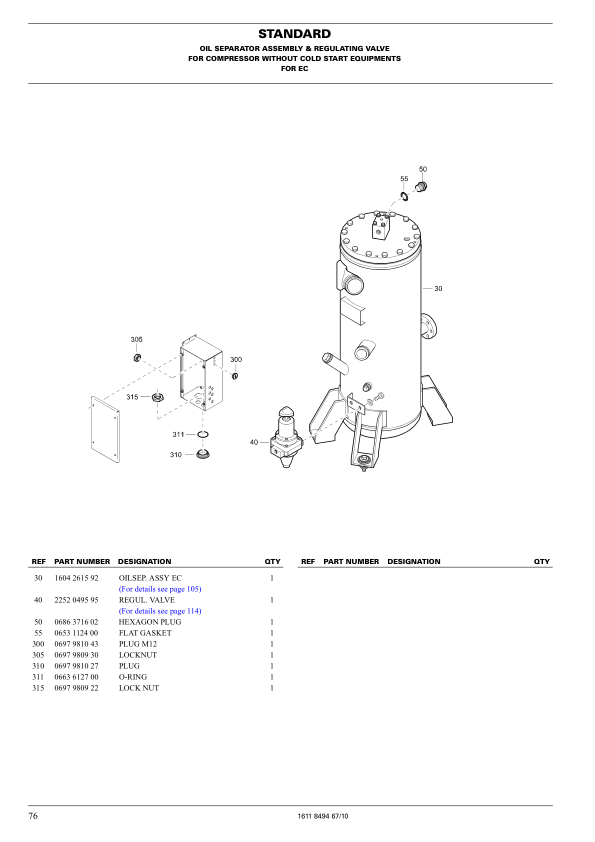 STANDARD

OIL SEPARATOR ASSEMBLY & REGULATING VALVE
FOR COMPRESSOR WITHOUT COLD START EQUIPMENTS
FOR EC

50
55
30
305
300
315
311
310
40

| REF | PART NUMBER | DESIGNATION | QTY |
|---|---|---|---|
| 30 | 1604 2615 92 | OILSEP. ASSY EC | 1 |
| | | (For details see page 105) | |
| 40 | 2252 0495 95 | REGUL. VALVE | 1 |
| | | (For details see page 114) | |
| 50 | 0686 3716 02 | HEXAGON PLUG | 1 |
| 55 | 0653 1124 00 | FLAT GASKET | 1 |
| 300 | 0697 9810 43 | PLUG M12 | 1 |
| 305 | 0697 9809 30 | LOCKNUT | 1 |
| 310 | 0697 9810 27 | PLUG | 1 |
| 311 | 0663 6127 00 | O-RING | 1 |
| 315 | 0697 9809 22 | LOCK NUT | 1 |

| REF | PART NUMBER | DESIGNATION | QTY |
|---|---|---|---|

76 1611 8494 67/10