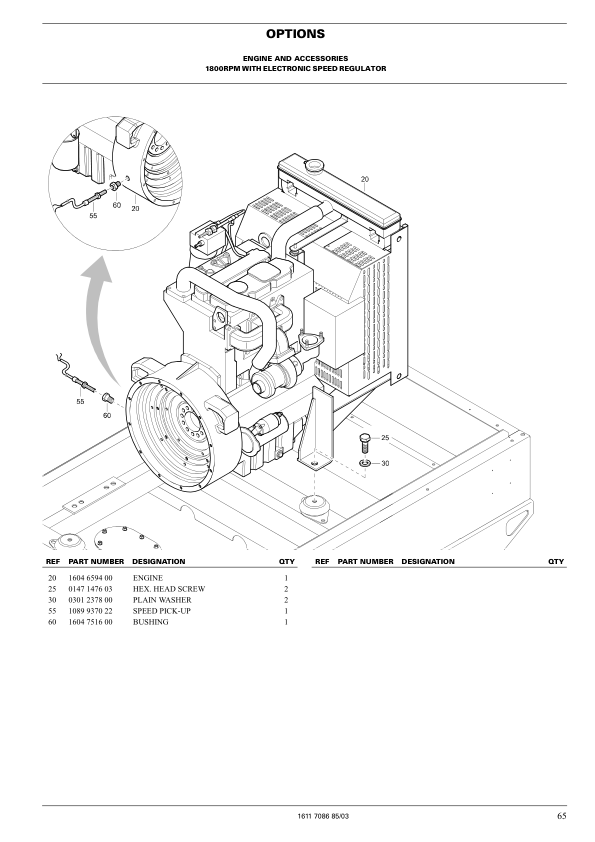 OPTIONS

ENGINE AND ACCESSORIES
1800RPM WITH ELECTRONIC SPEED REGULATOR

55
60
20

20

55
60

25
30

| REF | PART NUMBER | DESIGNATION | QTY |
|---|---|---|---|
| 20 | 1604 6594 00 | ENGINE | 1 |
| 25 | 0147 1476 03 | HEX. HEAD SCREW | 2 |
| 30 | 0301 2378 00 | PLAIN WASHER | 2 |
| 55 | 1089 9370 22 | SPEED PICK-UP | 1 |
| 60 | 1604 7516 00 | BUSHING | 1 |

| REF | PART NUMBER | DESIGNATION | QTY |
|---|---|---|---|

1611 7086 85/03

65