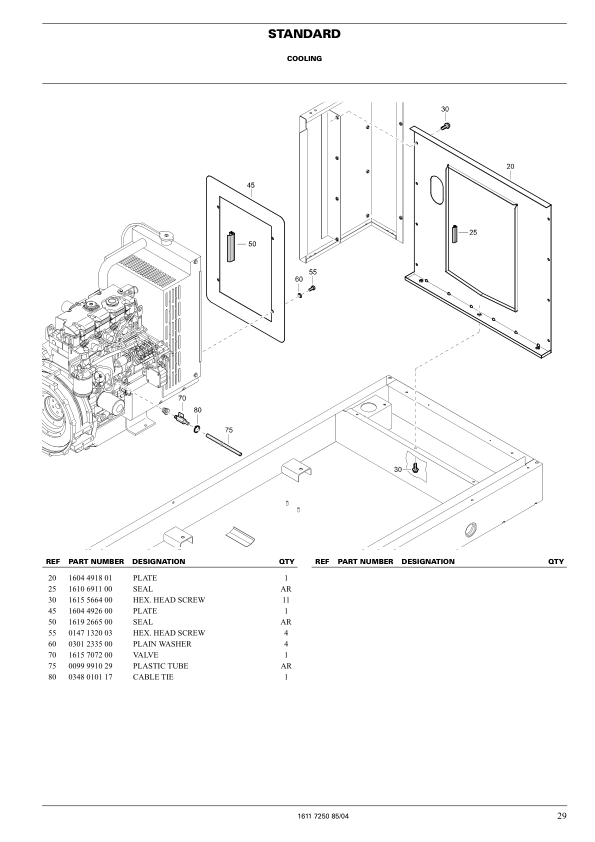 STANDARD

COOLING

30
20
45
25
50
55
60
70
80
75
30

| REF | PART NUMBER | DESIGNATION | QTY |
|---|---|---|---|
| 20 | 1604 4918 01 | PLATE | 1 |
| 25 | 1610 6911 00 | SEAL | AR |
| 30 | 1615 5664 00 | HEX. HEAD SCREW | 11 |
| 45 | 1604 4926 00 | PLATE | 1 |
| 50 | 1619 2665 00 | SEAL | AR |
| 55 | 0147 1320 03 | HEX. HEAD SCREW | 4 |
| 60 | 0301 2335 00 | PLAIN WASHER | 4 |
| 70 | 1615 7072 00 | VALVE | 1 |
| 75 | 0099 9910 29 | PLASTIC TUBE | AR |
| 80 | 0348 0101 17 | CABLE TIE | 1 |

| REF | PART NUMBER | DESIGNATION | QTY |
|---|---|---|---|

1611 7250 85/04
29