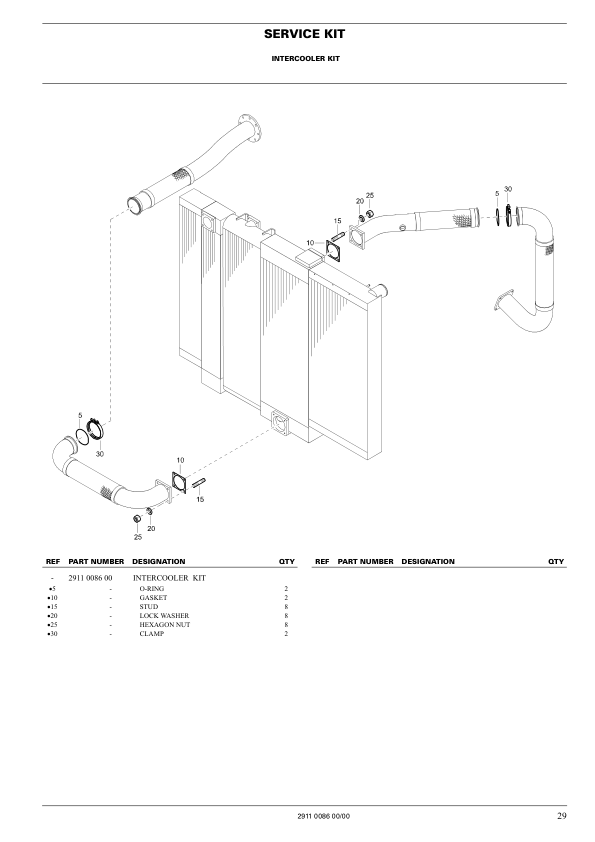 SERVICE KIT

INTERCOOLER KIT

5
30
20
25
15
10
5
30
10
15
20
25

| REF | PART NUMBER | DESIGNATION | QTY |
|---|---|---|---|
| - | 2911 0086 00 | INTERCOOLER KIT | |
| •5 | - | O-RING | 2 |
| •10 | - | GASKET | 2 |
| •15 | - | STUD | 8 |
| •20 | - | LOCK WASHER | 8 |
| •25 | - | HEXAGON NUT | 8 |
| •30 | - | CLAMP | 2 |

| REF | PART NUMBER | DESIGNATION | QTY |
|---|---|---|---|

2911 0086 00/00

29