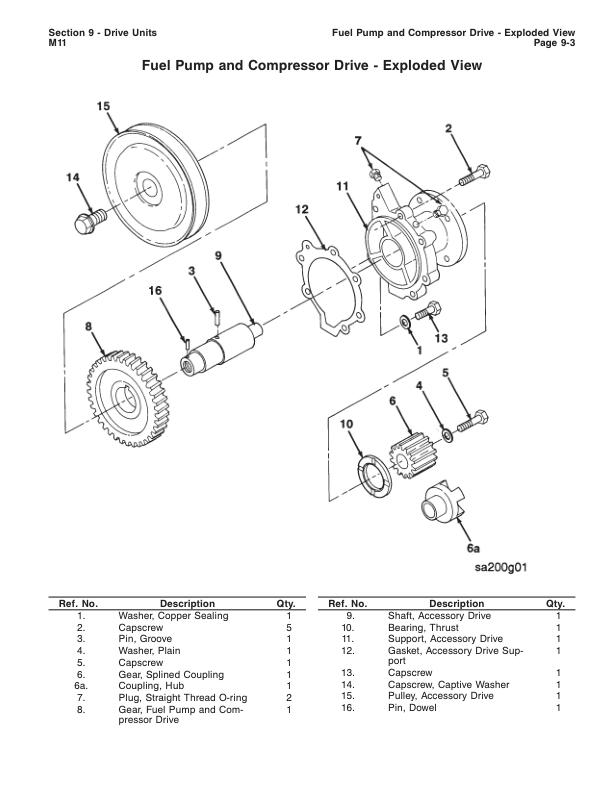 Section 9 - Drive Units
M11

Fuel Pump and Compressor Drive - Exploded View
Page 9-3

Fuel Pump and Compressor Drive - Exploded View

15
14
7
2
11
12
9
3
16
8
13
1
5
4
6
10
6a
sa200g01

| Ref. No. | Description | Qty. |
|---|---|---|
| 1. | Washer, Copper Sealing | 1 |
| 2. | Capscrew | 5 |
| 3. | Pin, Groove | 1 |
| 4. | Washer, Plain | 1 |
| 5. | Capscrew | 1 |
| 6. | Gear, Splined Coupling | 1 |
| 6a. | Coupling, Hub | 1 |
| 7. | Plug, Straight Thread O-ring | 2 |
| 8. | Gear, Fuel Pump and Compressor Drive | 1 |

| Ref. No. | Description | Qty. |
|---|---|---|
| 9. | Shaft, Accessory Drive | 1 |
| 10. | Bearing, Thrust | 1 |
| 11. | Support, Accessory Drive | 1 |
| 12. | Gasket, Accessory Drive Support | 1 |
| 13. | Capscrew | 1 |
| 14. | Capscrew, Captive Washer | 1 |
| 15. | Pulley, Accessory Drive | 1 |
| 16. | Pin, Dowel | 1 |